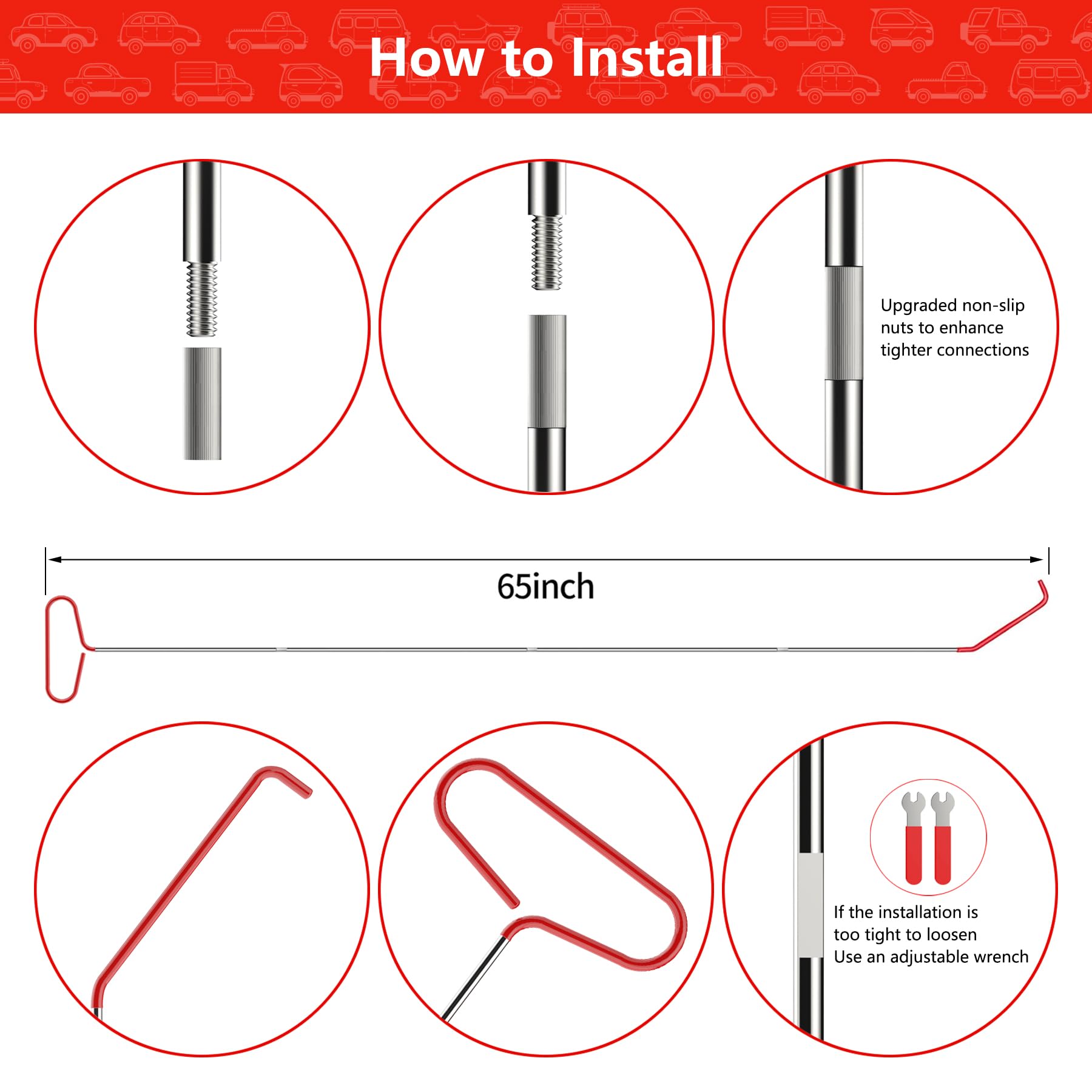 How to Install

Upgraded non-slip nuts to enhance tighter connections

65inch

If the installation is too tight to loosen
Use an adjustable wrench