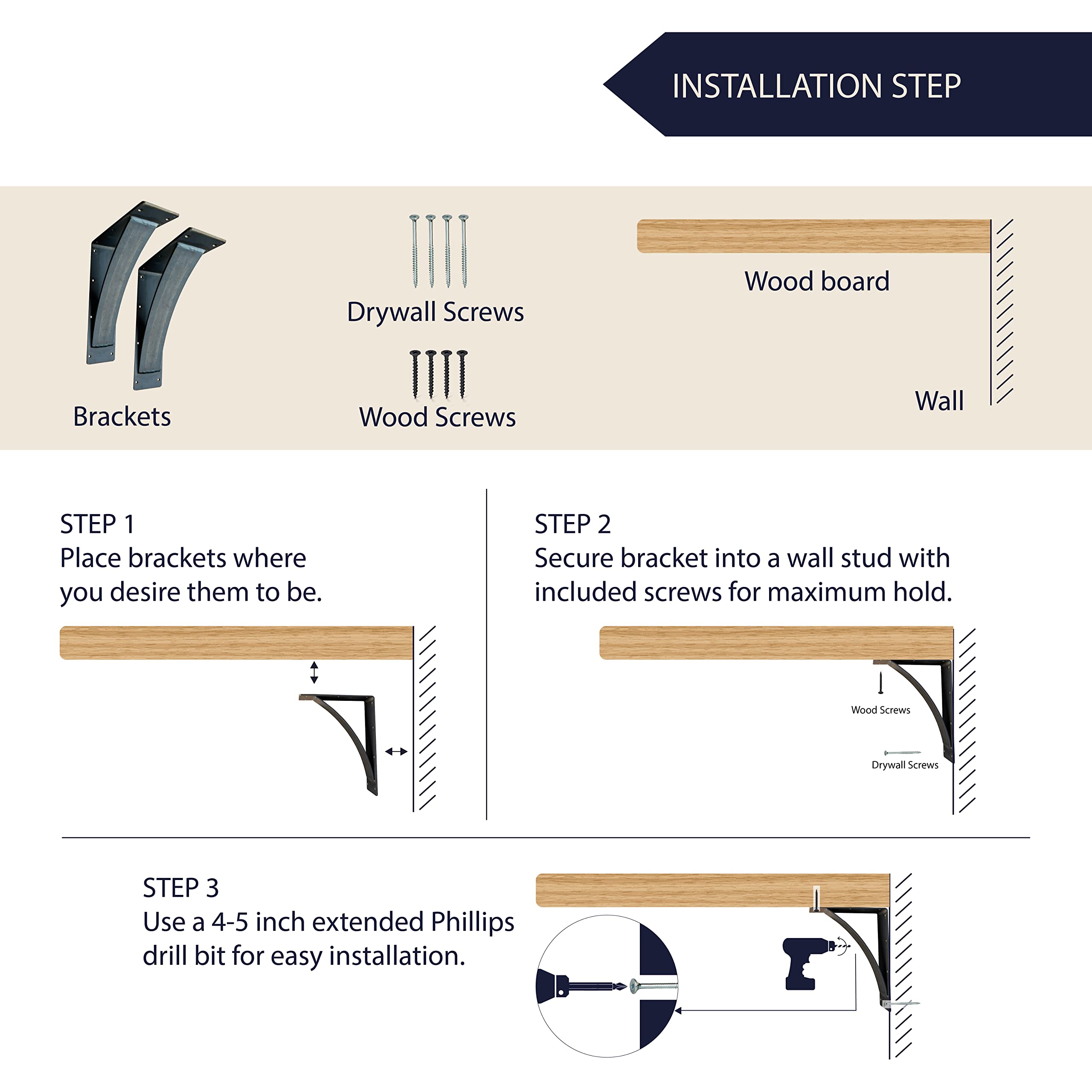 INSTALLATION STEP

Brackets

Drywall Screws

Wood Screws

Wood board

Wall

STEP 1
Place brackets where you desire them to be.

STEP 2
Secure bracket into a wall stud with included screws for maximum hold.

Wood Screws

Drywall Screws

STEP 3
Use a 4-5 inch extended Phillips drill bit for easy installation.