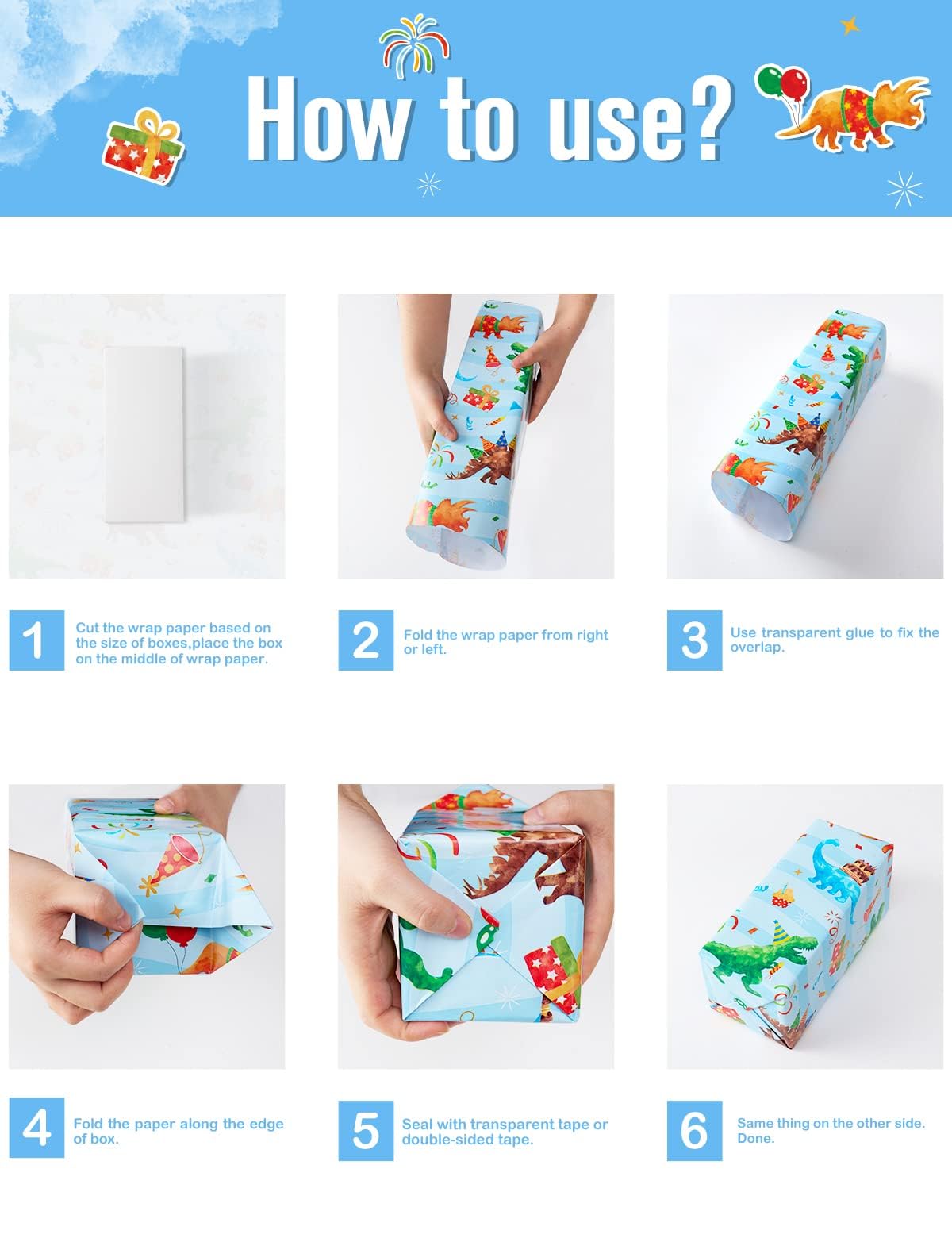 How to use?

1 Cut the wrap paper based on the size of boxes,place the box on the middle of wrap paper.

2 Fold the wrap paper from right or left.

3 Use transparent glue to fix the overlap.

4 Fold the paper along the edge of box.

5 Seal with transparent tape or double-sided tape.

6 Same thing on the other side. Done.