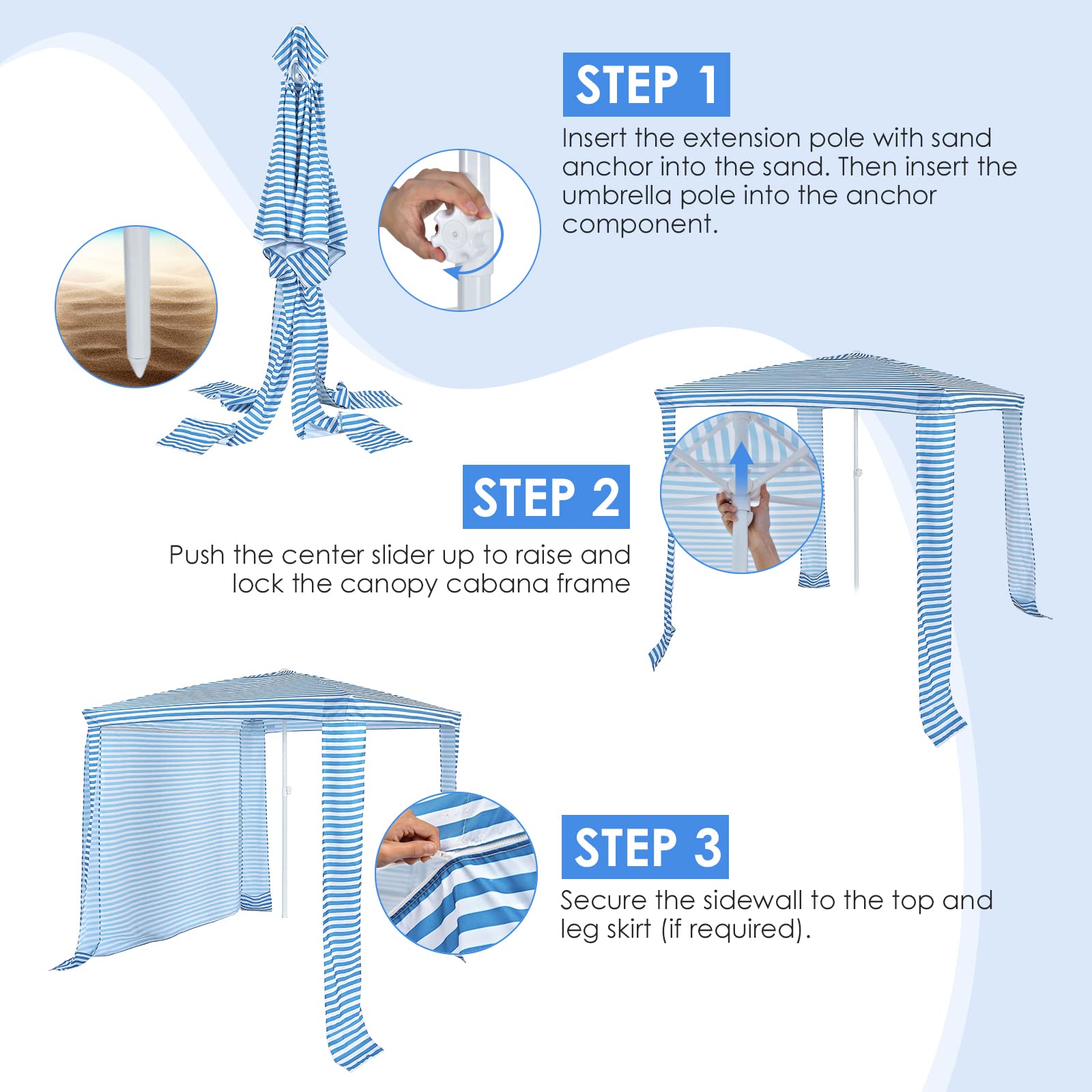 STEP 1

Insert the extension pole with sand anchor into the sand. Then insert the umbrella pole into the anchor component.

STEP 2

Push the center slider up to raise and lock the canopy cabana frame

STEP 3

Secure the sidewall to the top and leg skirt (if required).