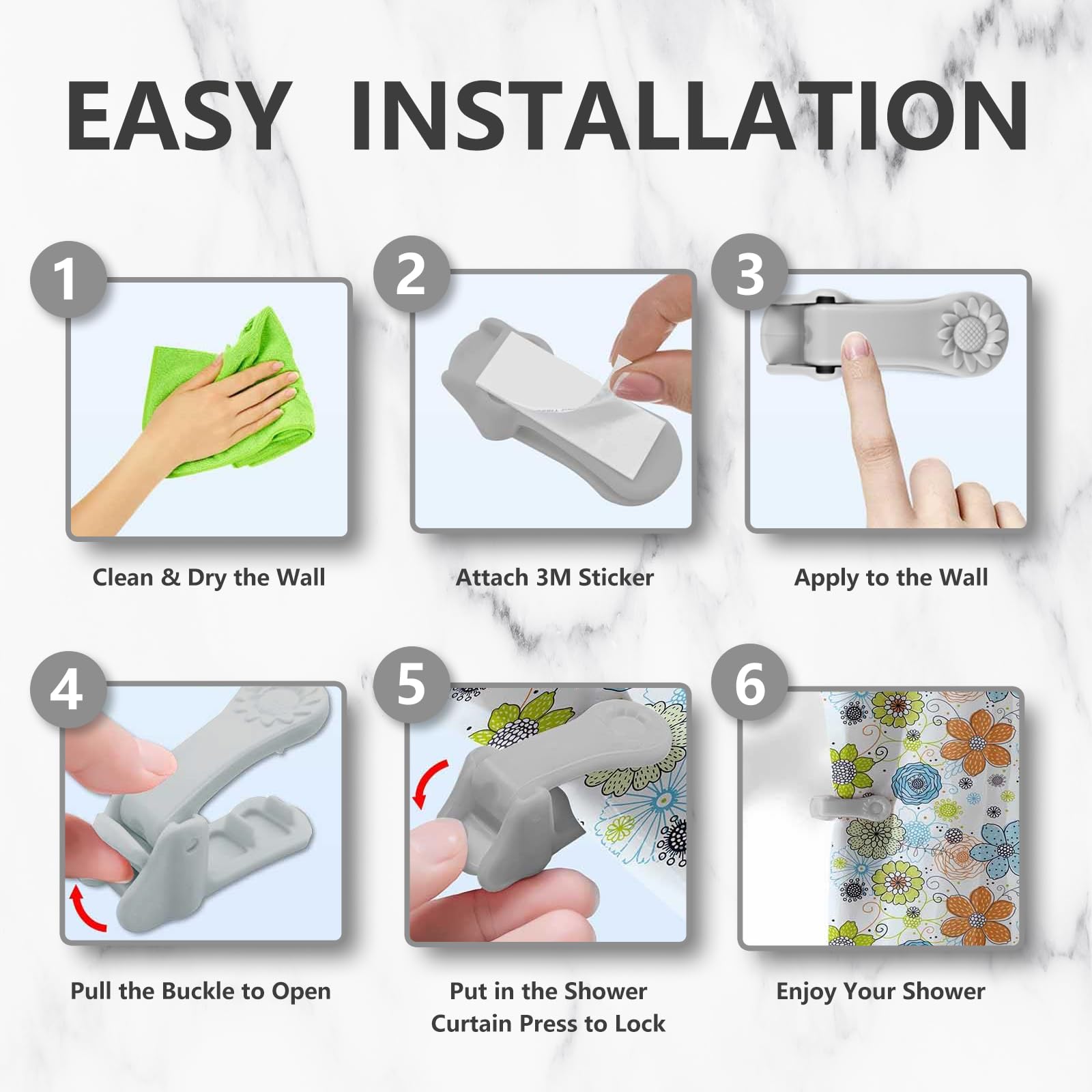 EASY INSTALLATION

1
Clean & Dry the Wall

2
Attach 3M Sticker

3
Apply to the Wall

4
Pull the Buckle to Open

5
Put in the Shower Curtain Press to Lock

6
Enjoy Your Shower