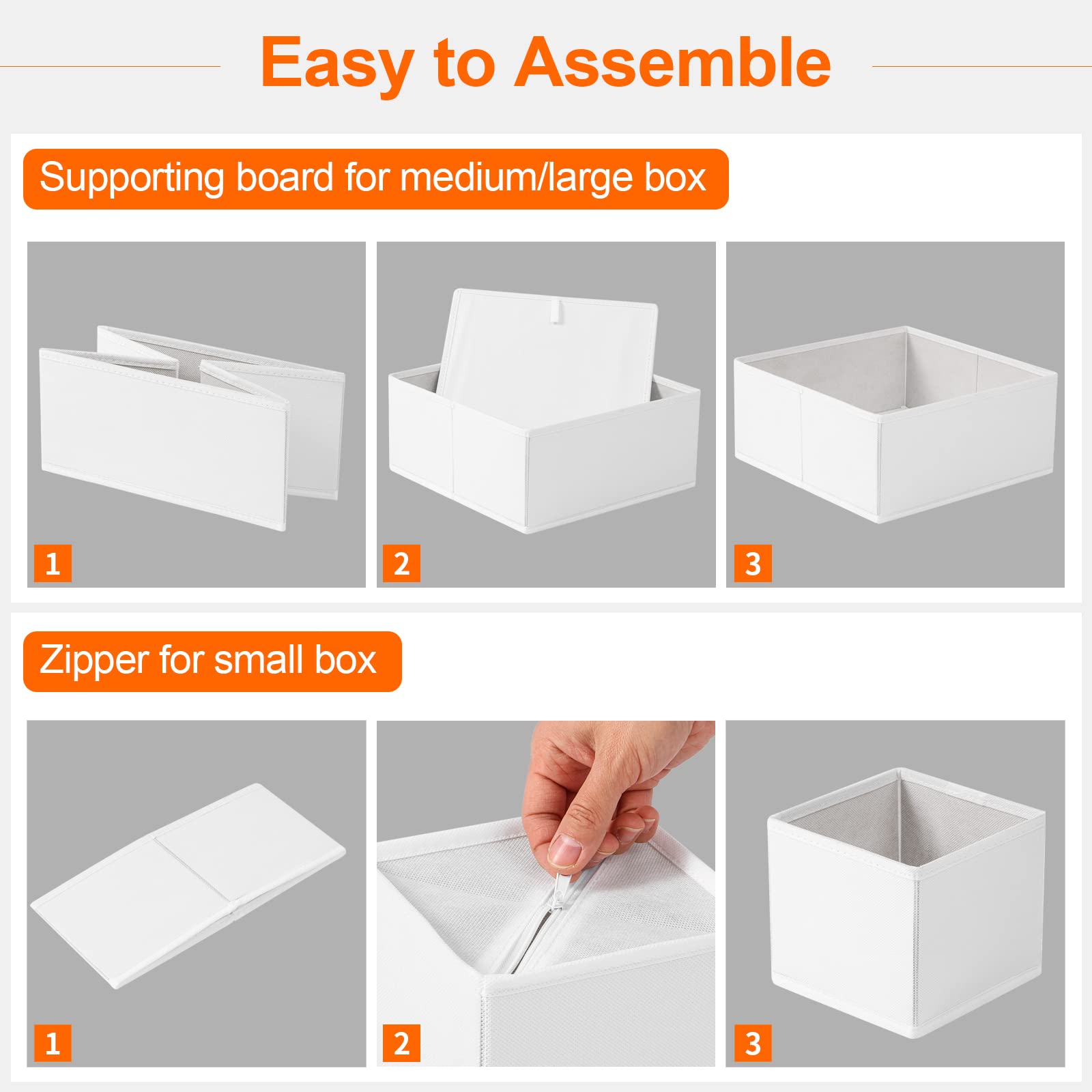 Easy to Assemble

Supporting board for medium/large box

1

2

3

Zipper for small box

1

2

3