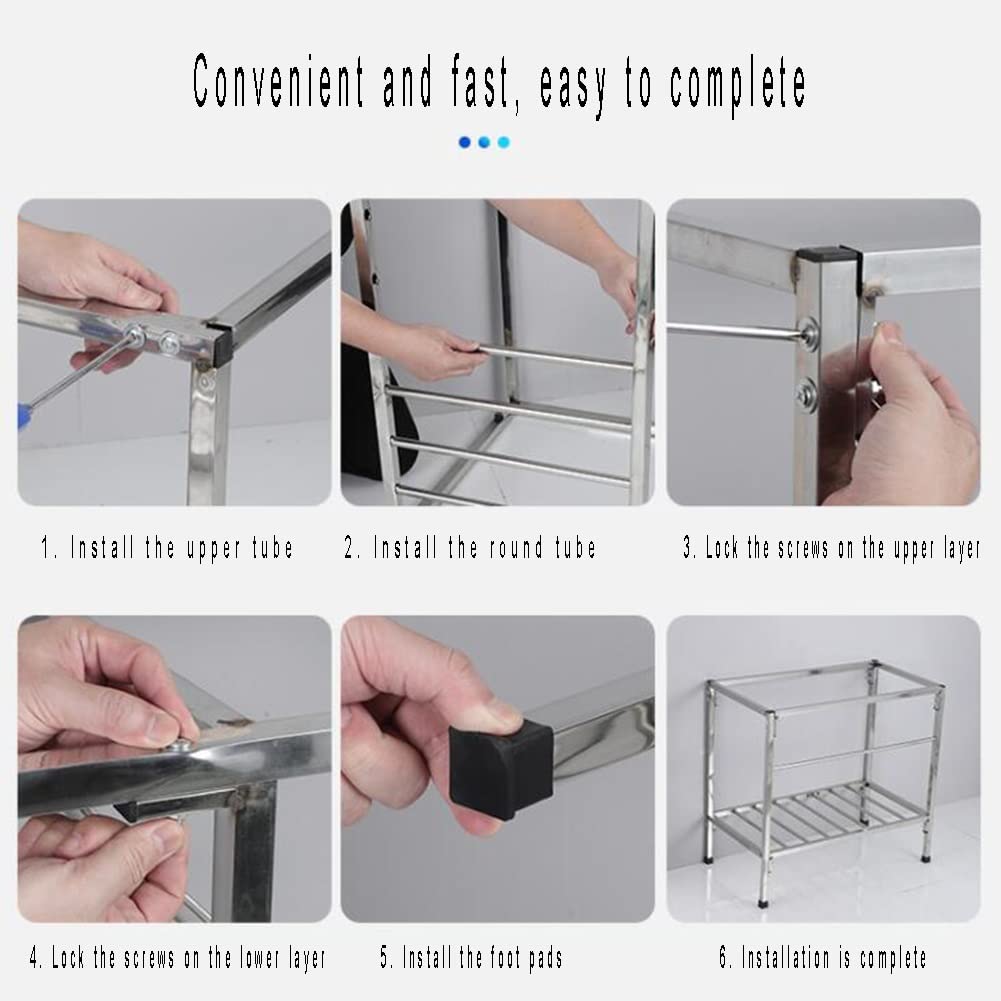 Convenient and fast, easy to complete

1. Install the upper tube

2. Install the round tube

3. Lock the screws on the upper layer

4. Lock the screws on the lower layer

5. Install the foot pads

6. Installation is complete