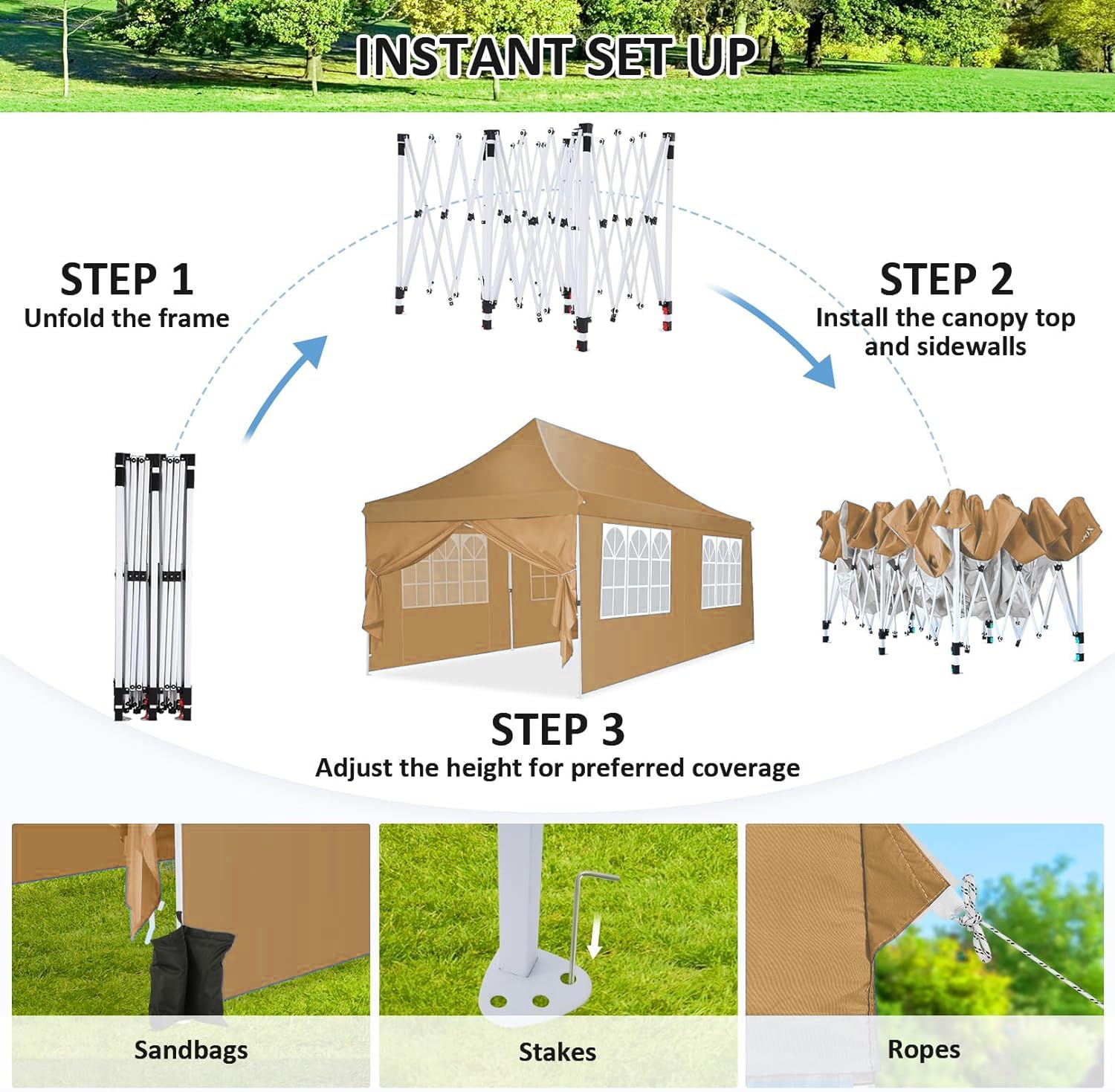 INSTANT SET UP

STEP 1
Unfold the frame

STEP 2
Install the canopy top and sidewalls

STEP 3
Adjust the height for preferred coverage

Sandbags

Stakes

Ropes