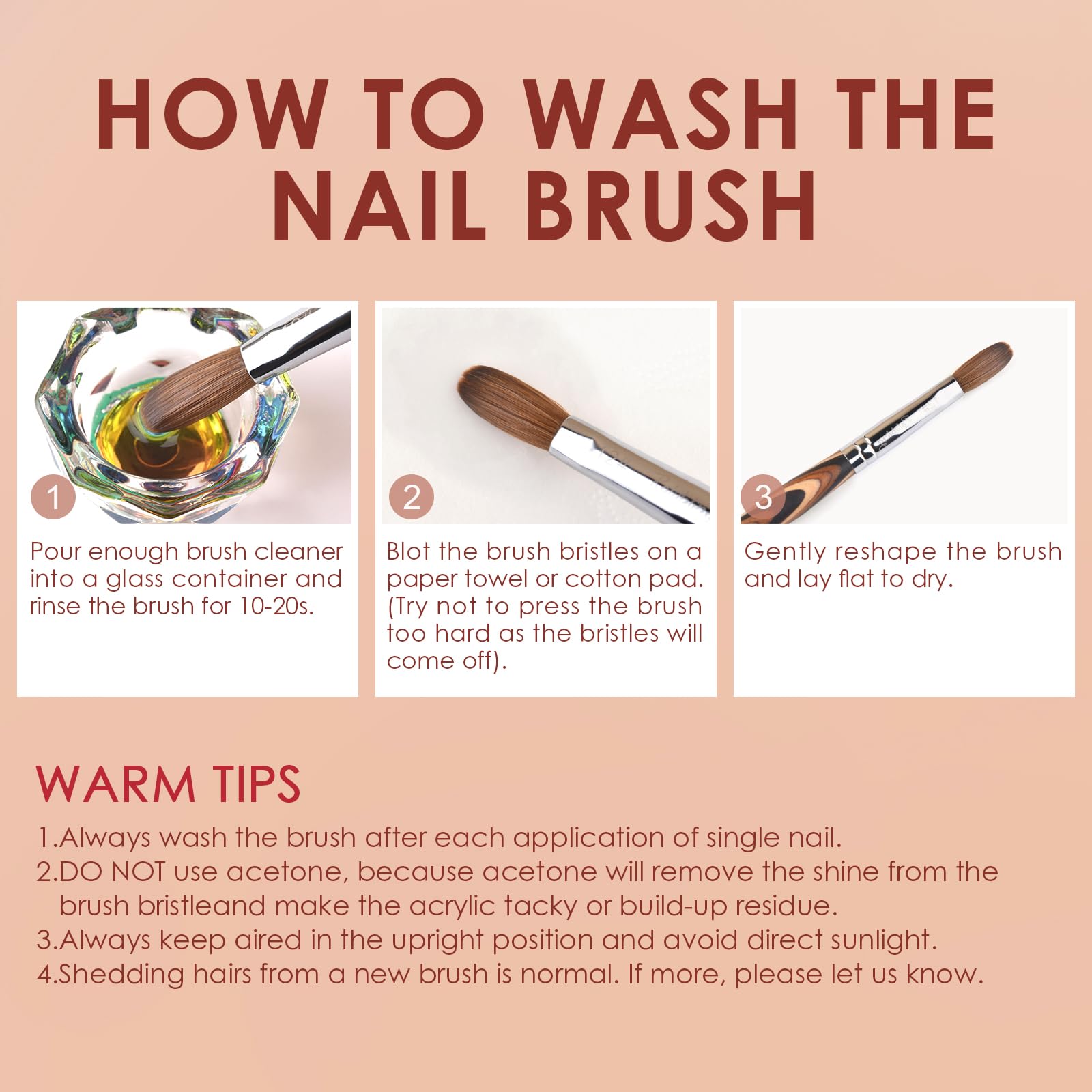 HOW TO WASH THE NAIL BRUSH

1

Pour enough brush cleaner into a glass container and rinse the brush for 10-20s.

2

Blot the brush bristles on a paper towel or cotton pad. (Try not to press the brush too hard as the bristles will come off).

3

Gently reshape the brush and lay flat to dry.

WARM TIPS

1.Always wash the brush after each application of single nail.
2.DO NOT use acetone, because acetone will remove the shine from the brush bristleand make the acrylic tacky or build-up residue.
3.Always keep aired in the upright position and avoid direct sunlight.
4.Shedding hairs from a new brush is normal. If more, please let us know.