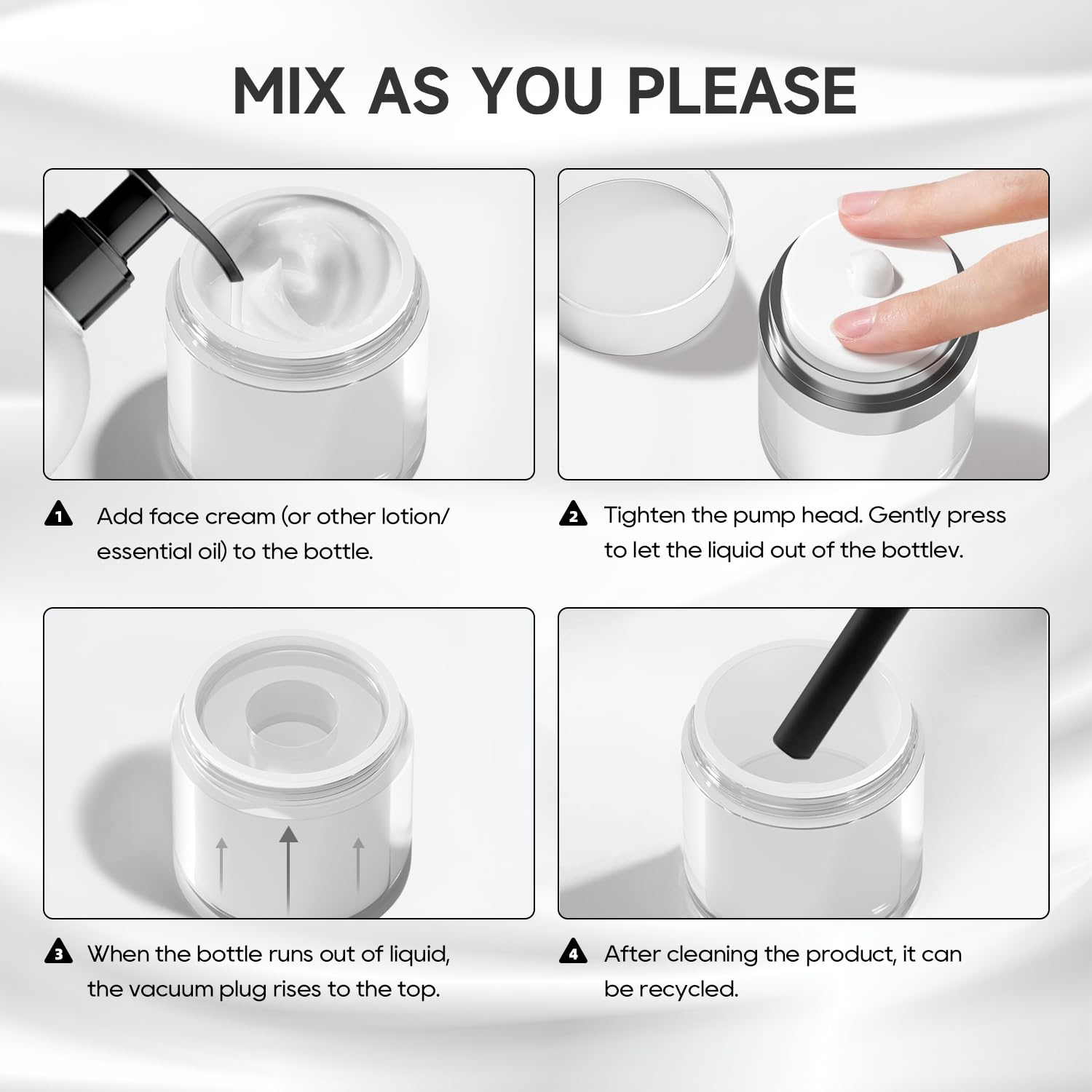 MIX AS YOU PLEASE

1 Add face cream (or other lotion/ essential oil) to the bottle.

2 Tighten the pump head. Gently press to let the liquid out of the bottlev.

3 When the bottle runs out of liquid, the vacuum plug rises to the top.

4 After cleaning the product, it can be recycled.