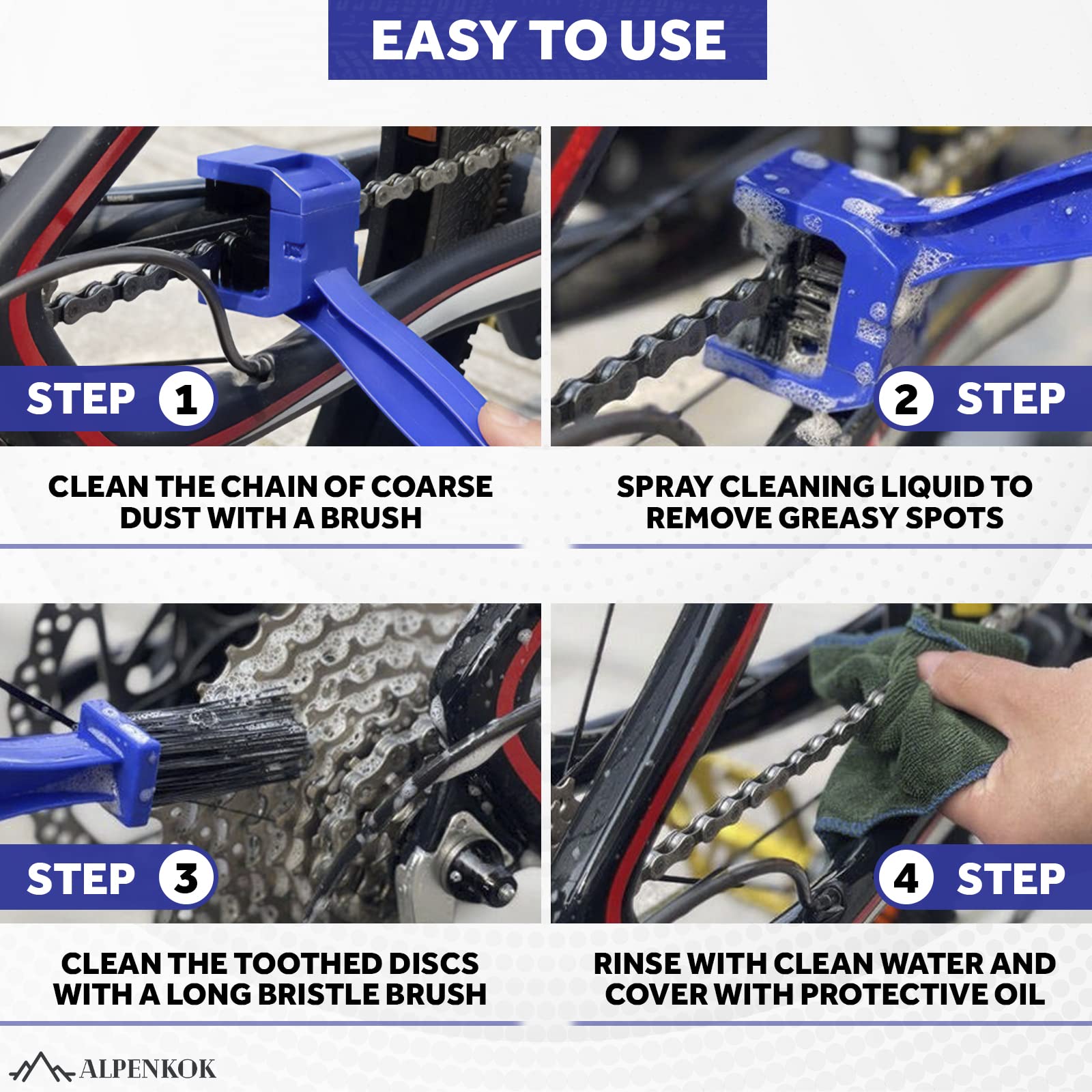 EASY TO USE

STEP 1

CLEAN THE CHAIN OF COARSE DUST WITH A BRUSH

2 STEP

SPRAY CLEANING LIQUID TO REMOVE GREASY SPOTS

STEP 3

CLEAN THE TOOTHED DISCS WITH A LONG BRISTLE BRUSH

4 STEP

RINSE WITH CLEAN WATER AND COVER WITH PROTECTIVE OIL

ALPENKOK