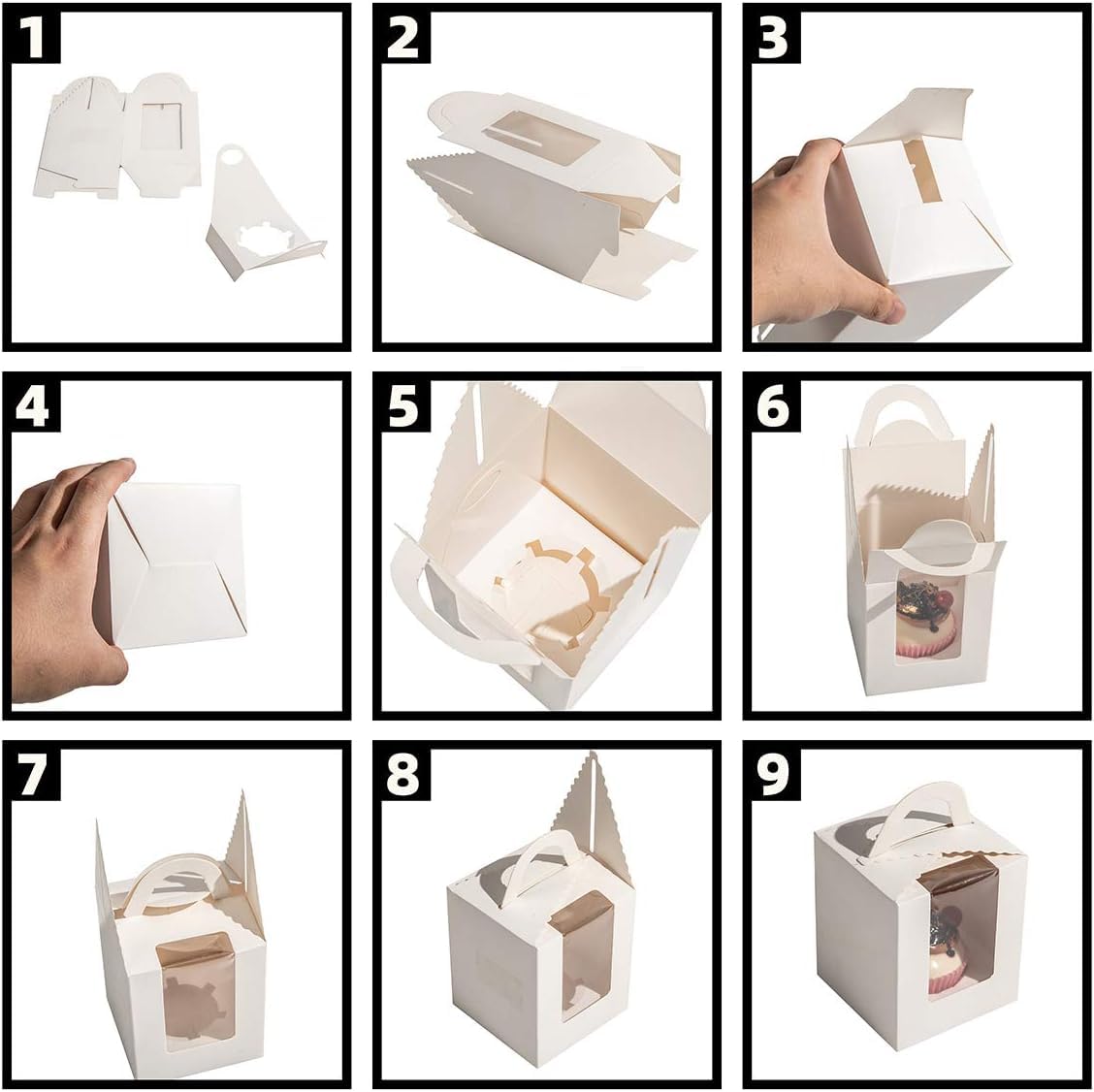 1

2

3

4

5

6

7

8

9