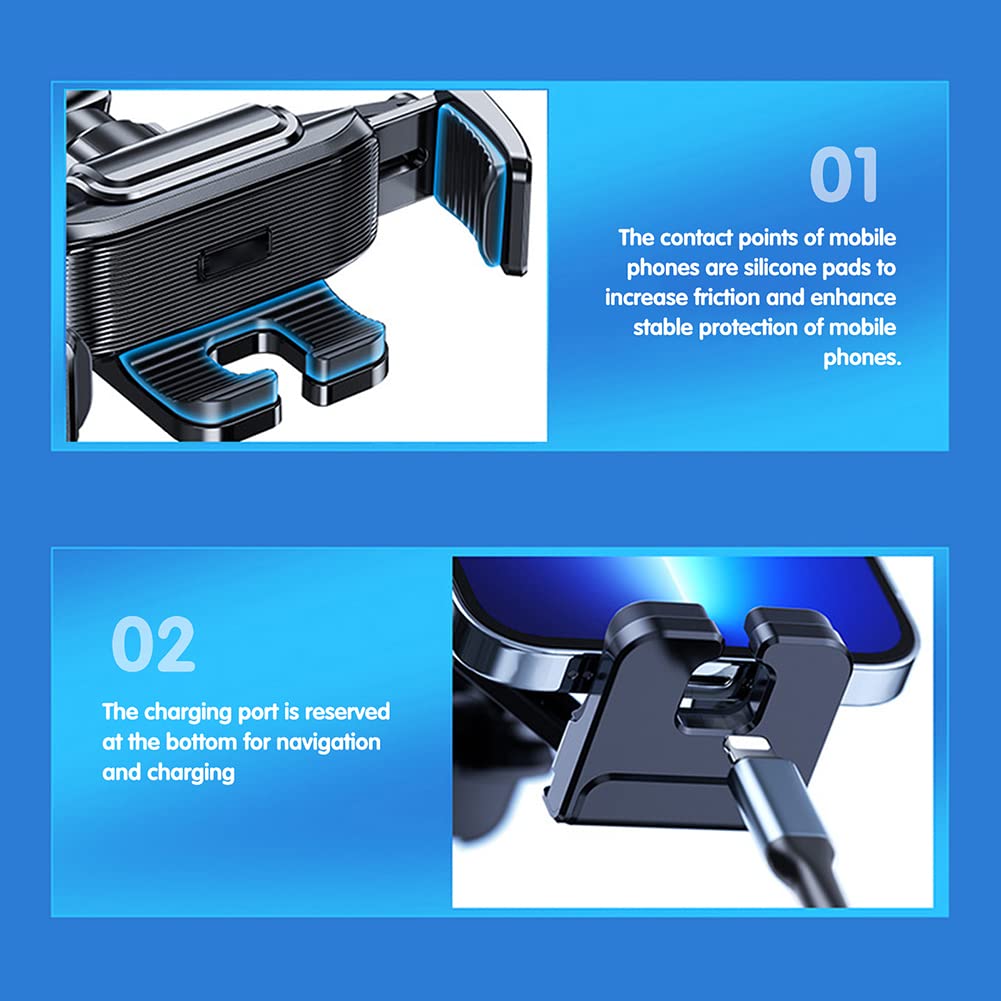 01

The contact points of mobile phones are silicone pads to increase friction and enhance stable protection of mobile phones.

02

The charging port is reserved at the bottom for navigation and charging