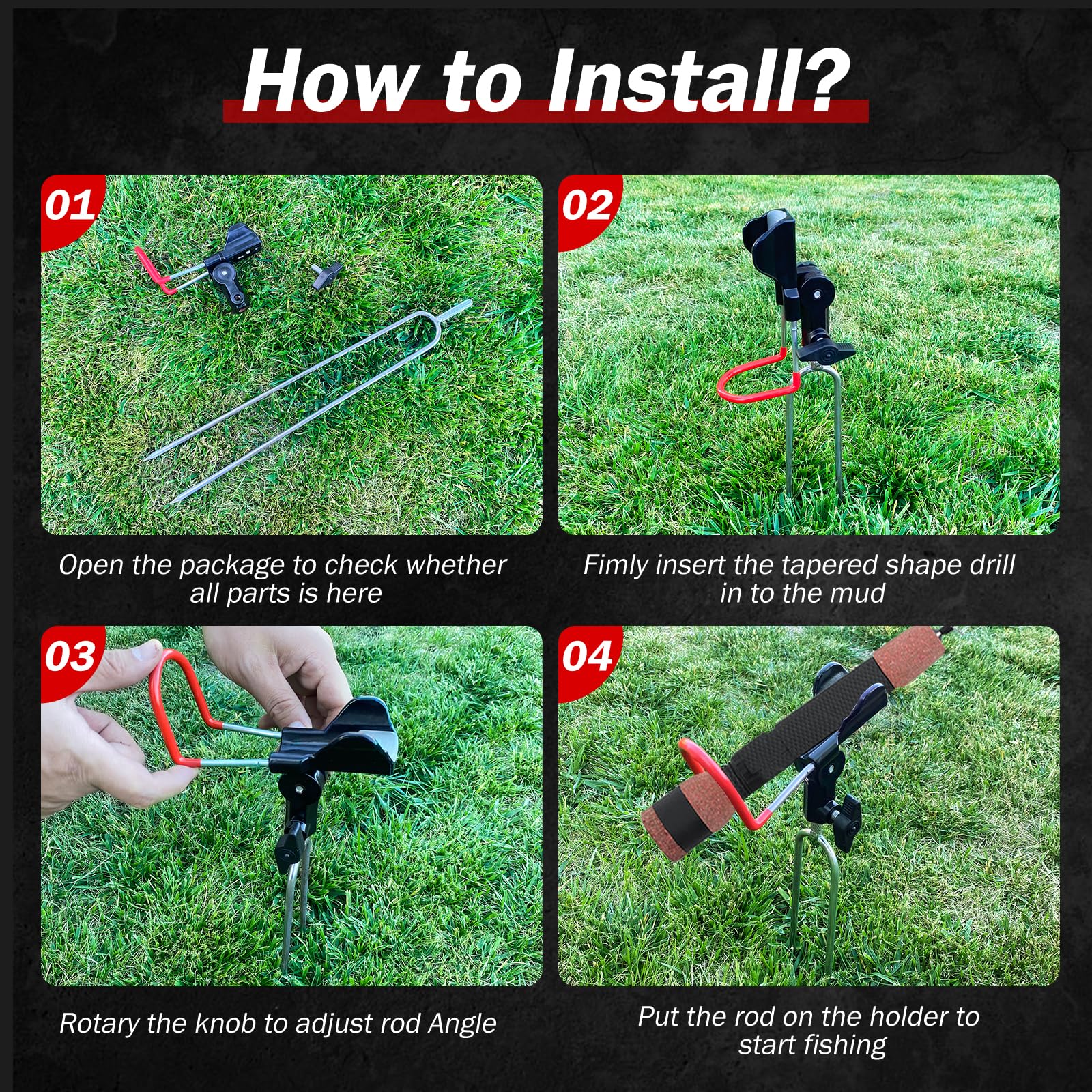 How to Install?

01

Open the package to check whether all parts is here

02

Fimly insert the tapered shape drill in to the mud

03

Rotary the knob to adjust rod Angle

04

Put the rod on the holder to start fishing