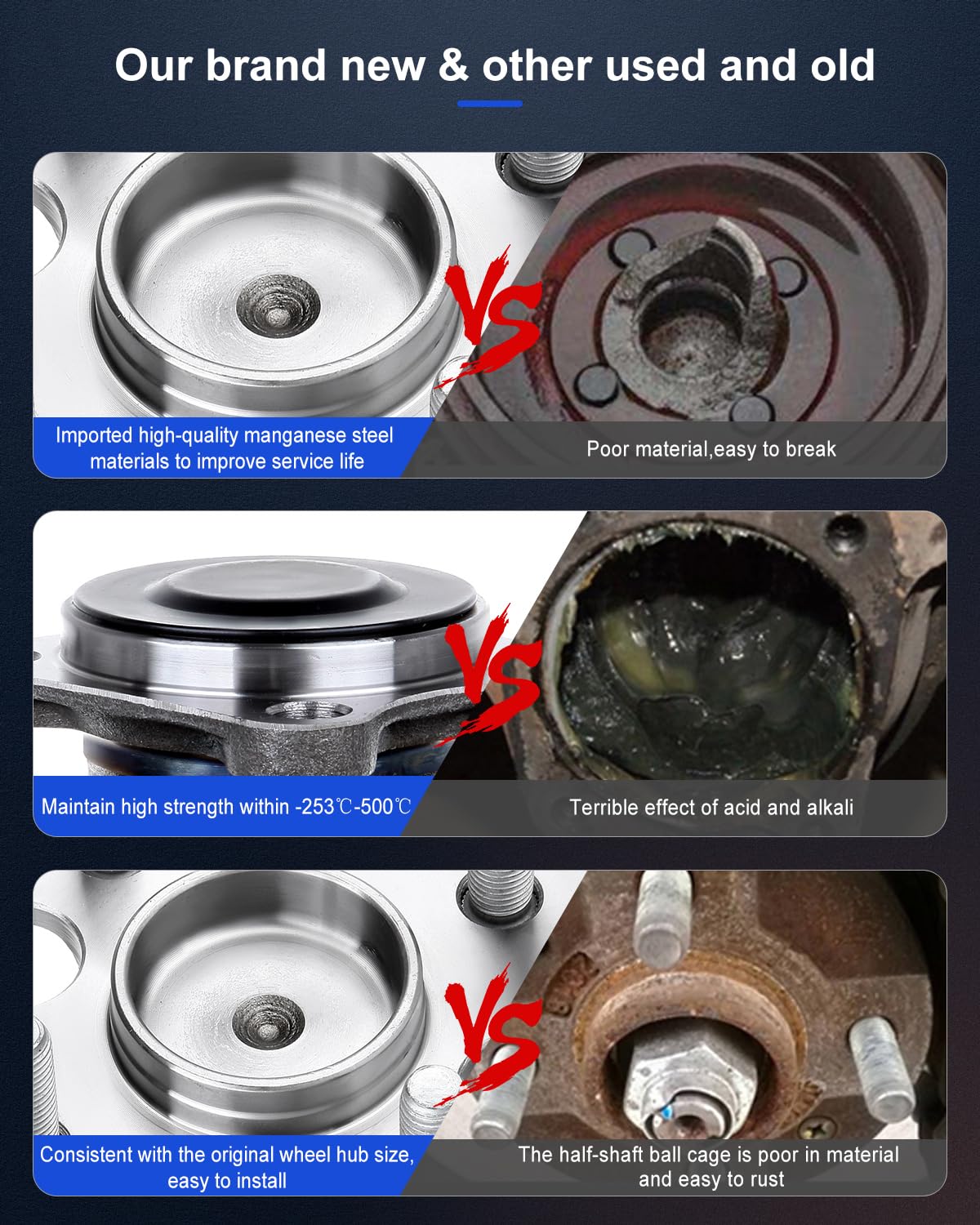 Our brand new & other used and old

VS

Imported high-quality manganese steel materials to improve service life

Poor material,easy to break

VS

Maintain high strength within -253℃-500℃

Terrible effect of acid and alkali

VS

Consistent with the original wheel hub size, easy to install

The half-shaft ball cage is poor in material and easy to rust