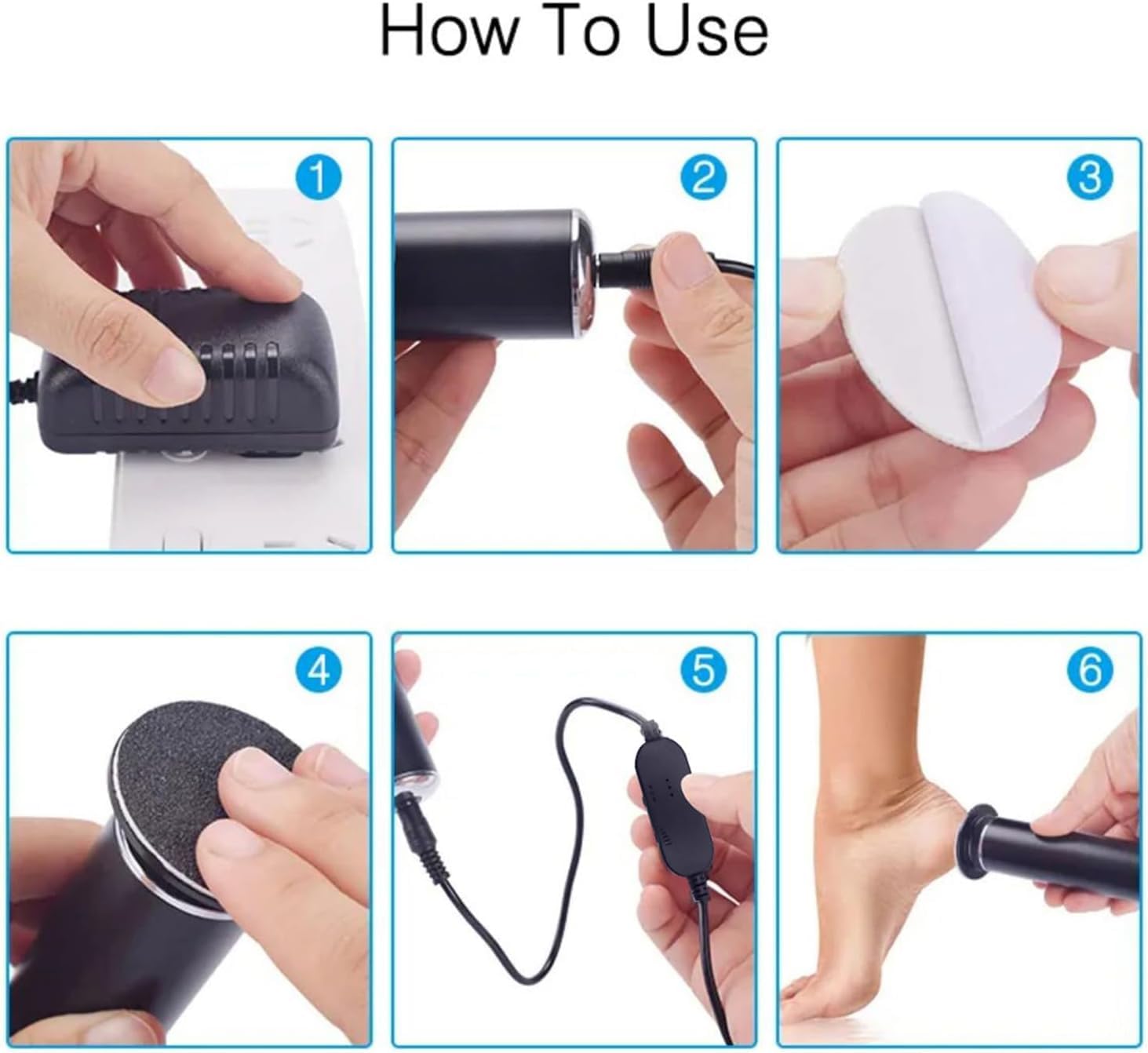 How To Use

1

2

3

4

5

6