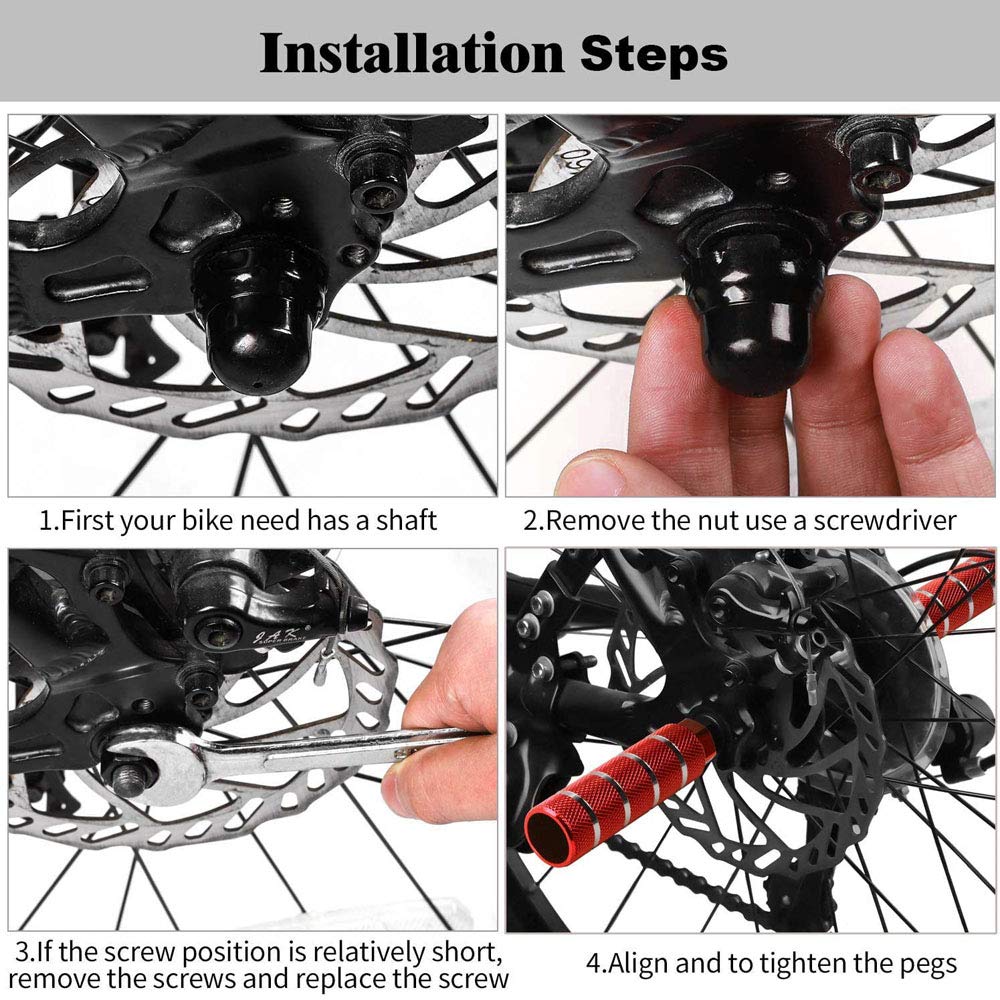 Installation Steps

1.First your bike need has a shaft

2.Remove the nut use a screwdriver

3.If the screw position is relatively short, remove the screws and replace the screw

4.Align and to tighten the pegs