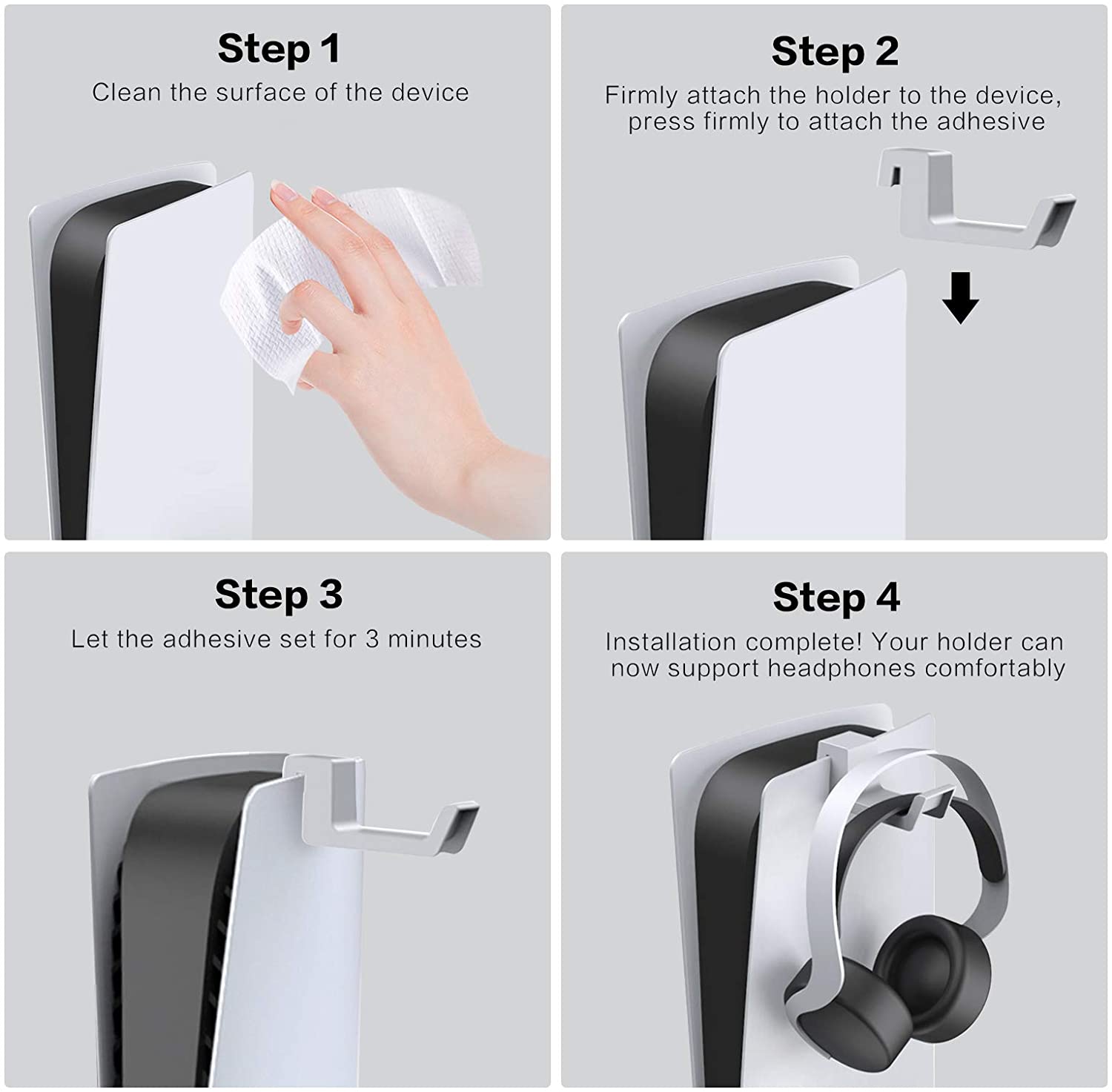 Step 1

Clean the surface of the device

Step 2

Firmly attach the holder to the device, press firmly to attach the adhesive

Step 3

Let the adhesive set for 3 minutes

Step 4

Installation complete! Your holder can now support headphones comfortably