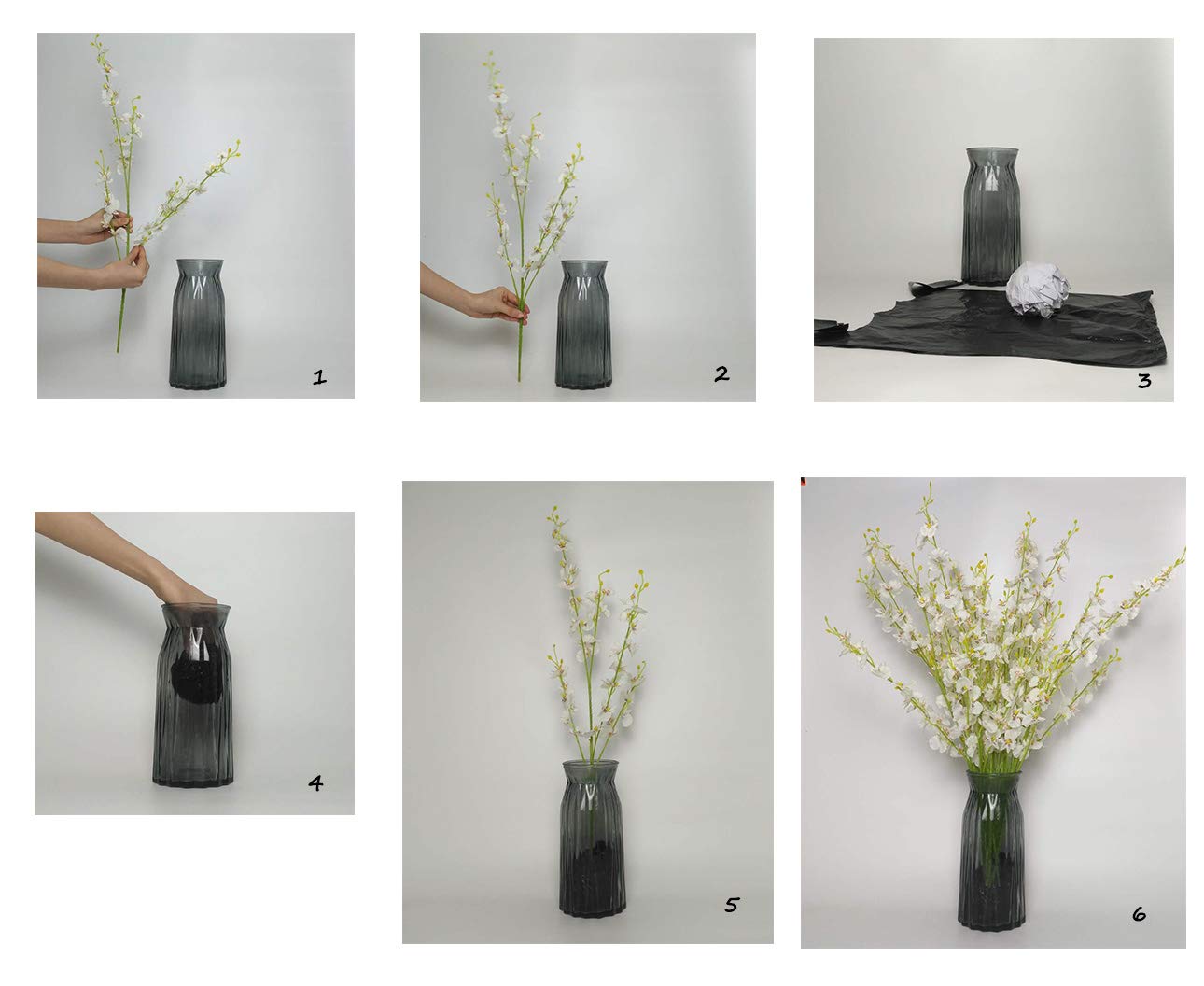 1

2

3

4

5

6