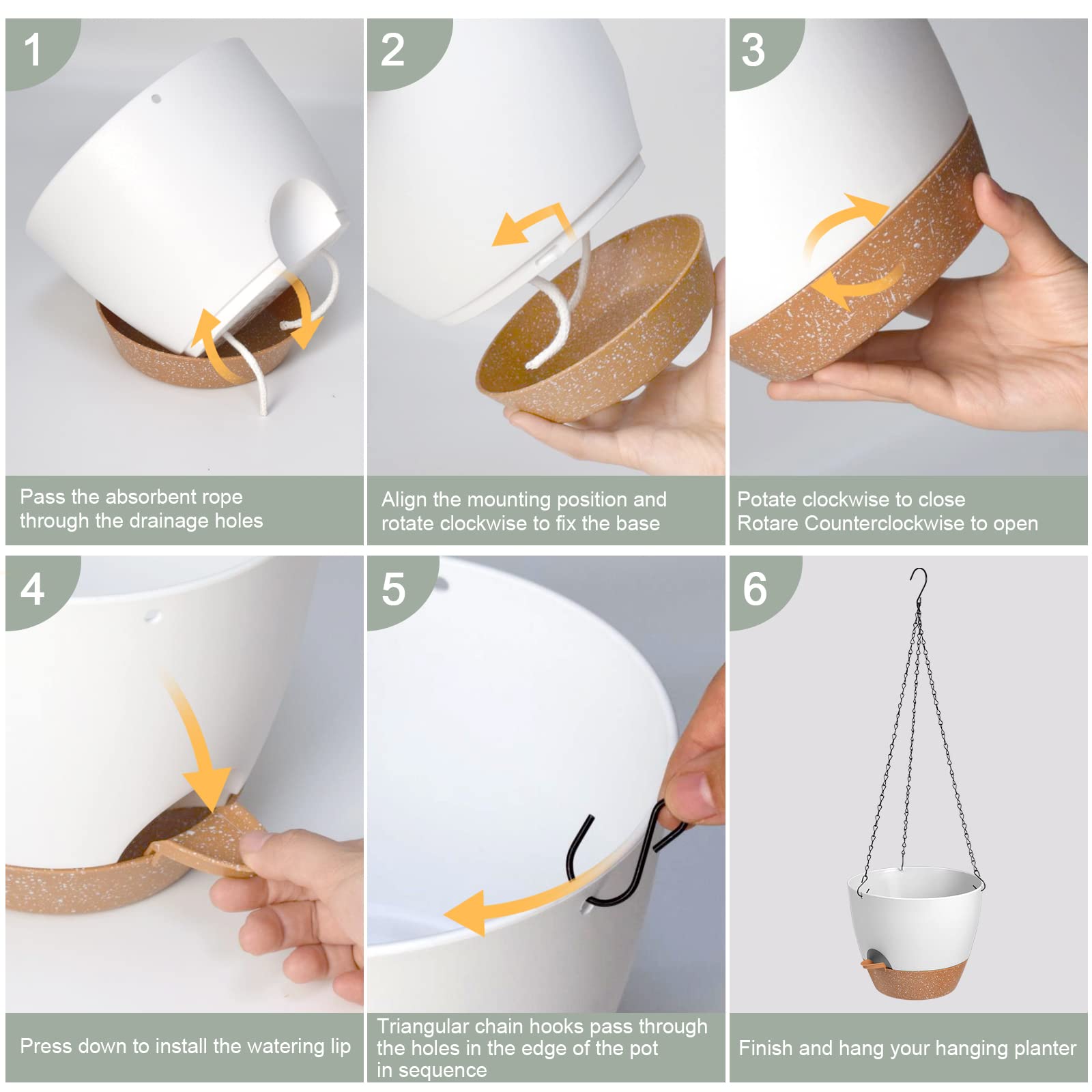 1

Pass the absorbent rope through the drainage holes

2

Align the mounting position and rotate clockwise to fix the base

3

Potate clockwise to close
Rotare Counterclockwise to open

4

Press down to install the watering lip

5

Triangular chain hooks pass through the holes in the edge of the pot in sequence

6

Finish and hang your hanging planter