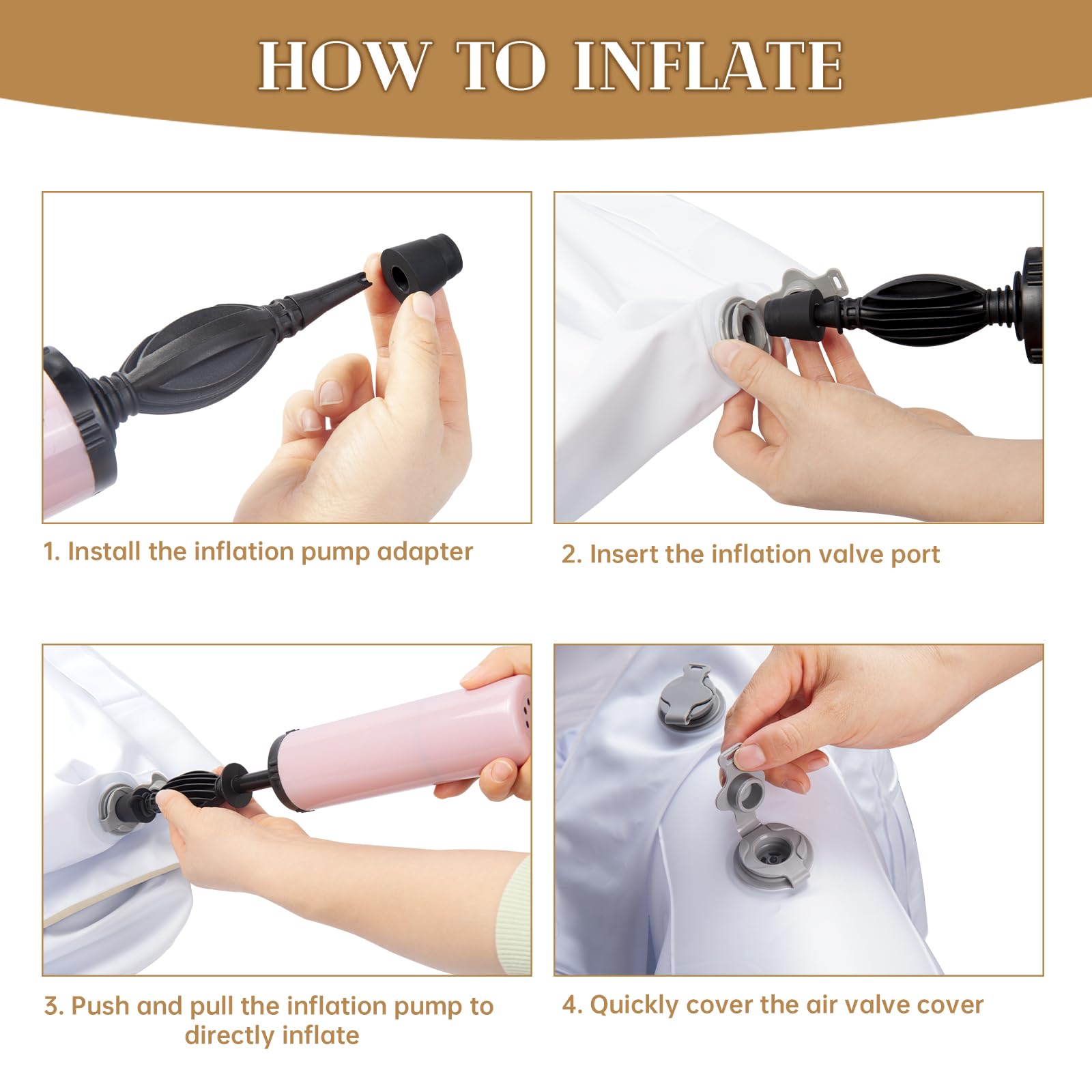 HOW TO INFLATE

1. Install the inflation pump adapter

2. Insert the inflation valve port

3. Push and pull the inflation pump to directly inflate

4. Quickly cover the air valve cover