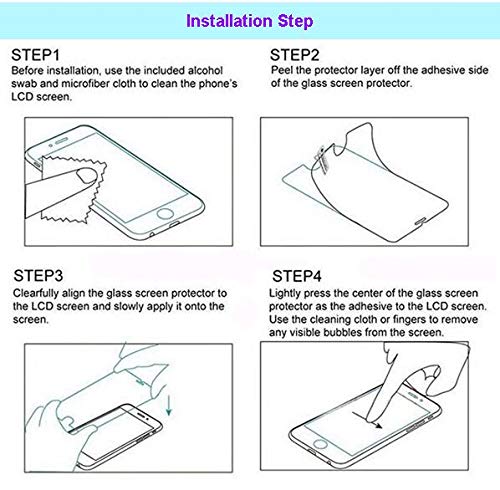 Installation Step

STEP1
Before installation, use the included alcohol swab and microfiber cloth to clean the phone's LCD screen.

STEP2
Peel the protector layer off the adhesive side of the glass screen protector.

STEP3
Clearfully align the glass screen protector to the LCD screen and slowly apply it onto the screen.

STEP4
Lightly press the center of the glass screen protector as the adhesive to the LCD screen. Use the cleaning cloth or fingers to remove any visible bubbles from the screen.