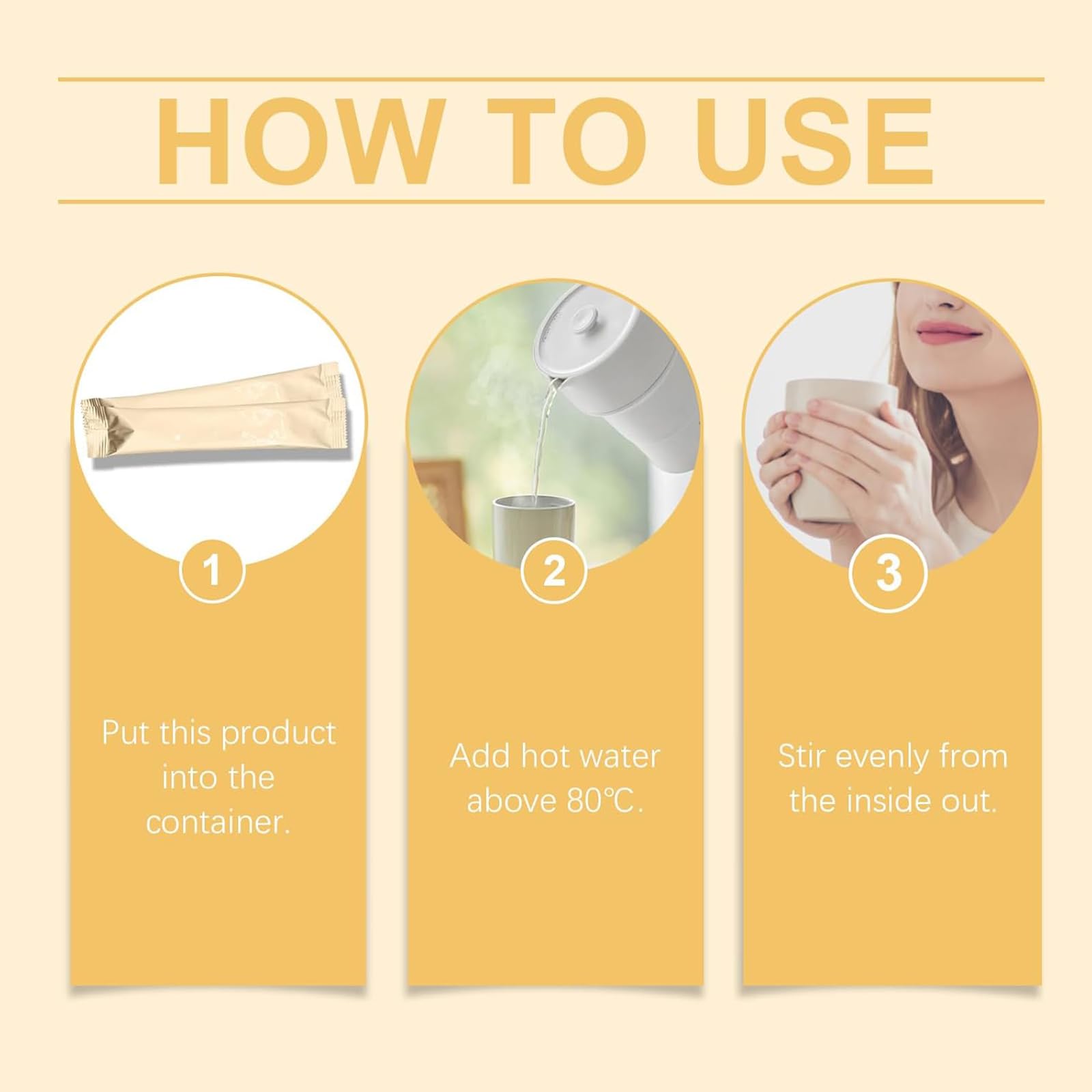 HOW TO USE

1

Put this product into the container.

2

Add hot water above 80℃.

3

Stir evenly from the inside out.