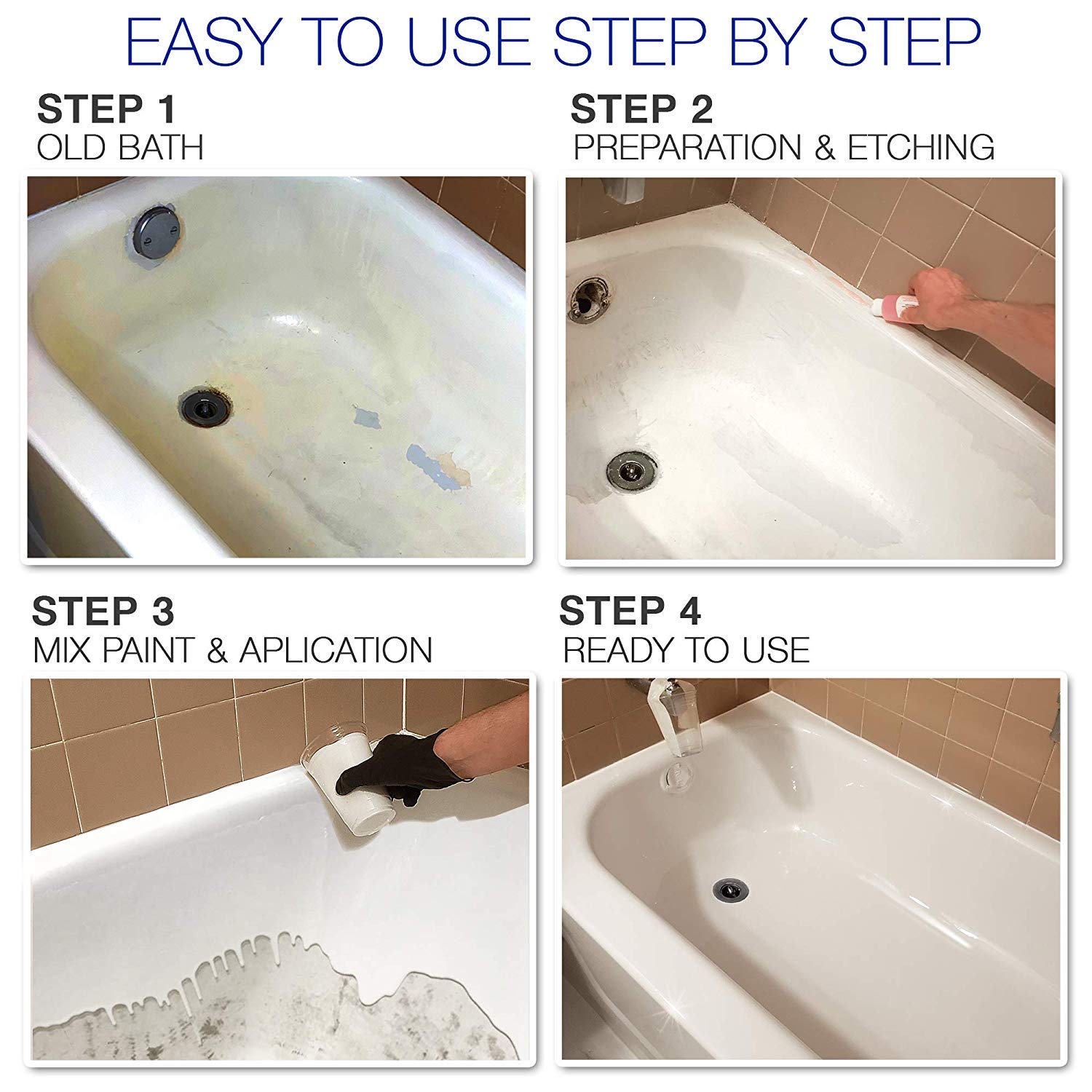 EASY TO USE STEP BY STEP

STEP 1
OLD BATH

STEP 2
PREPARATION & ETCHING

STEP 3
MIX PAINT & APLICATION

STEP 4
READY TO USE