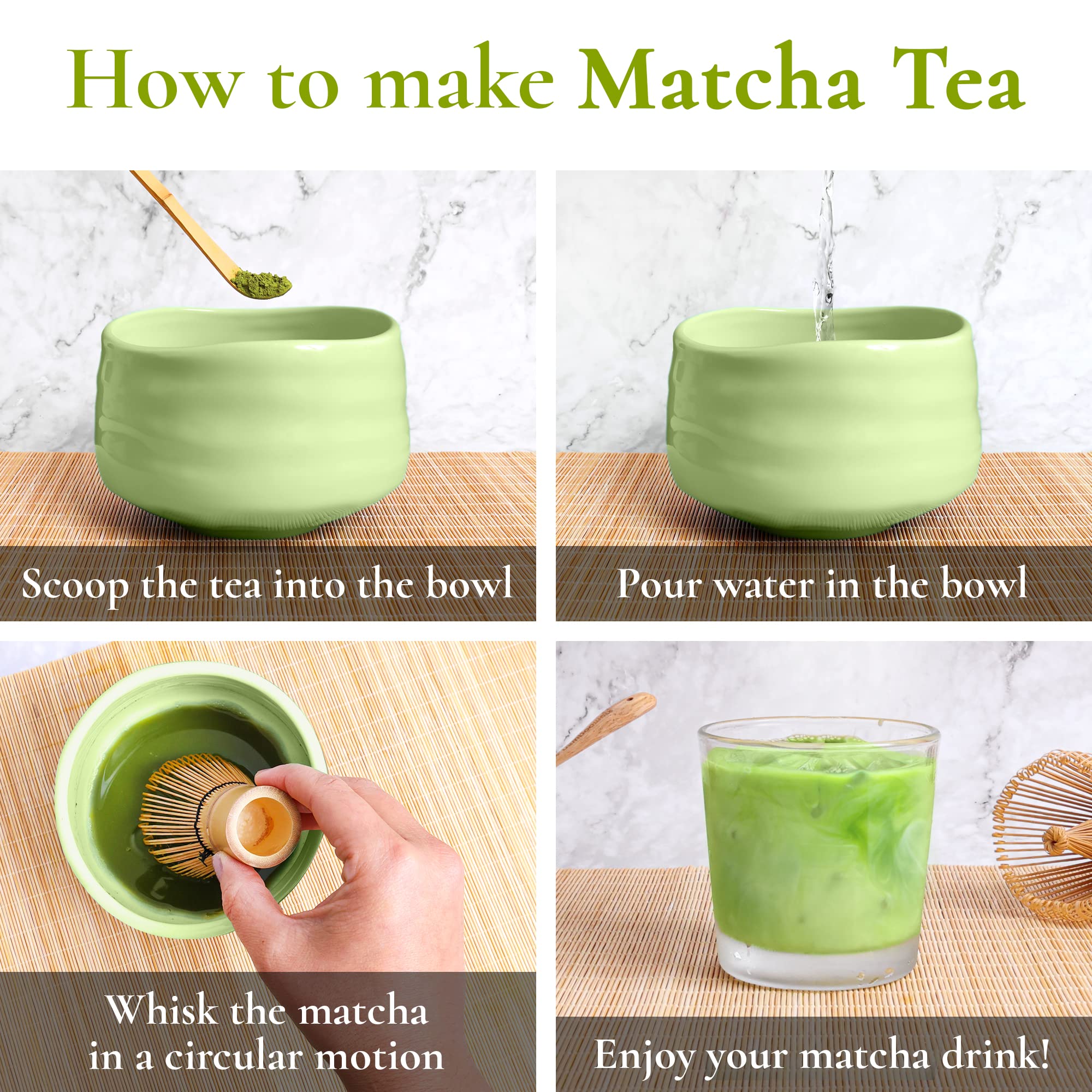 How to make Matcha Tea

Scoop the tea into the bowl

Pour water in the bowl

Whisk the matcha in a circular motion

Enjoy your matcha drink!