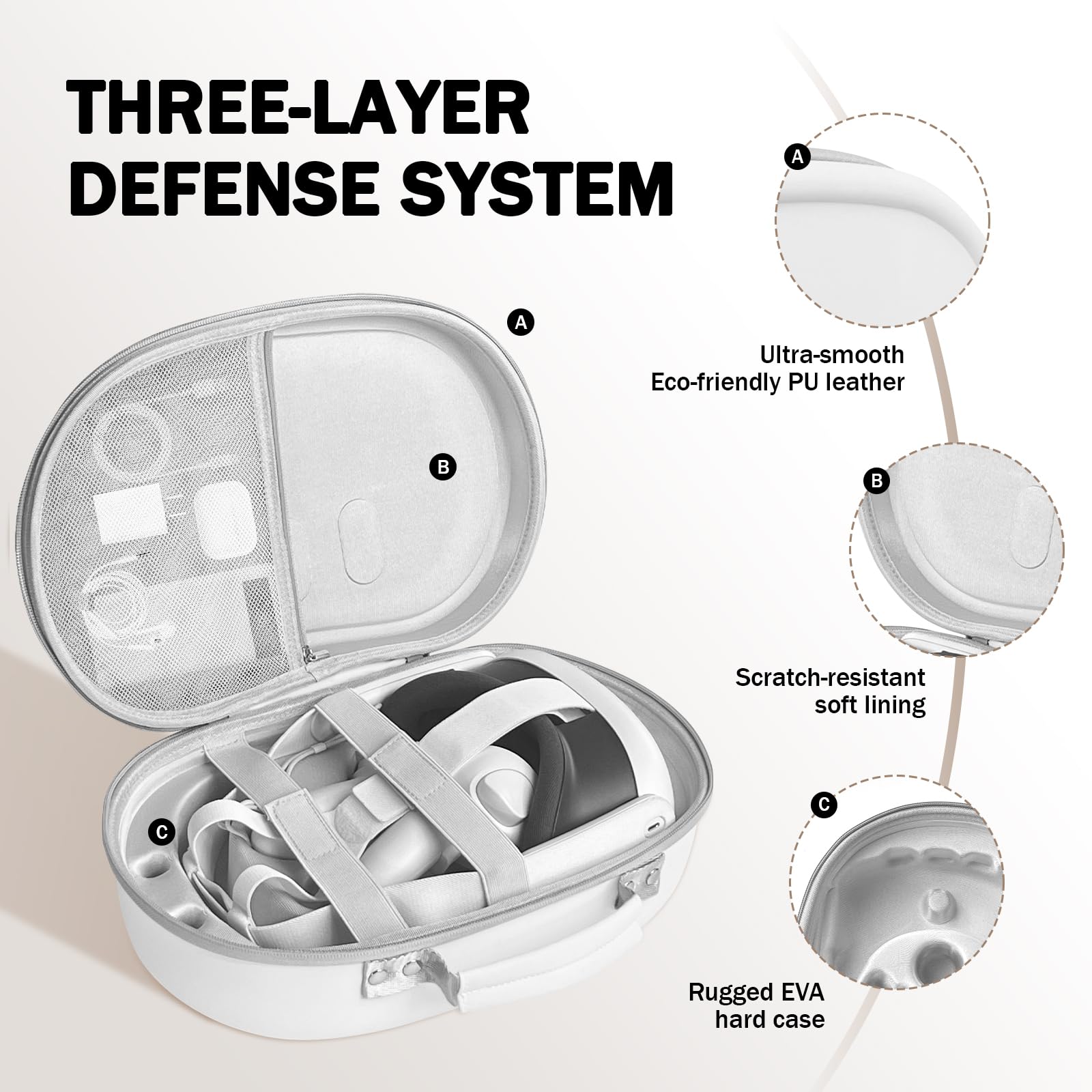 THREE-LAYER DEFENSE SYSTEM

A

B

C

A

Ultra-smooth
Eco-friendly PU leather

B

Scratch-resistant
soft lining

C

Rugged EVA
hard case