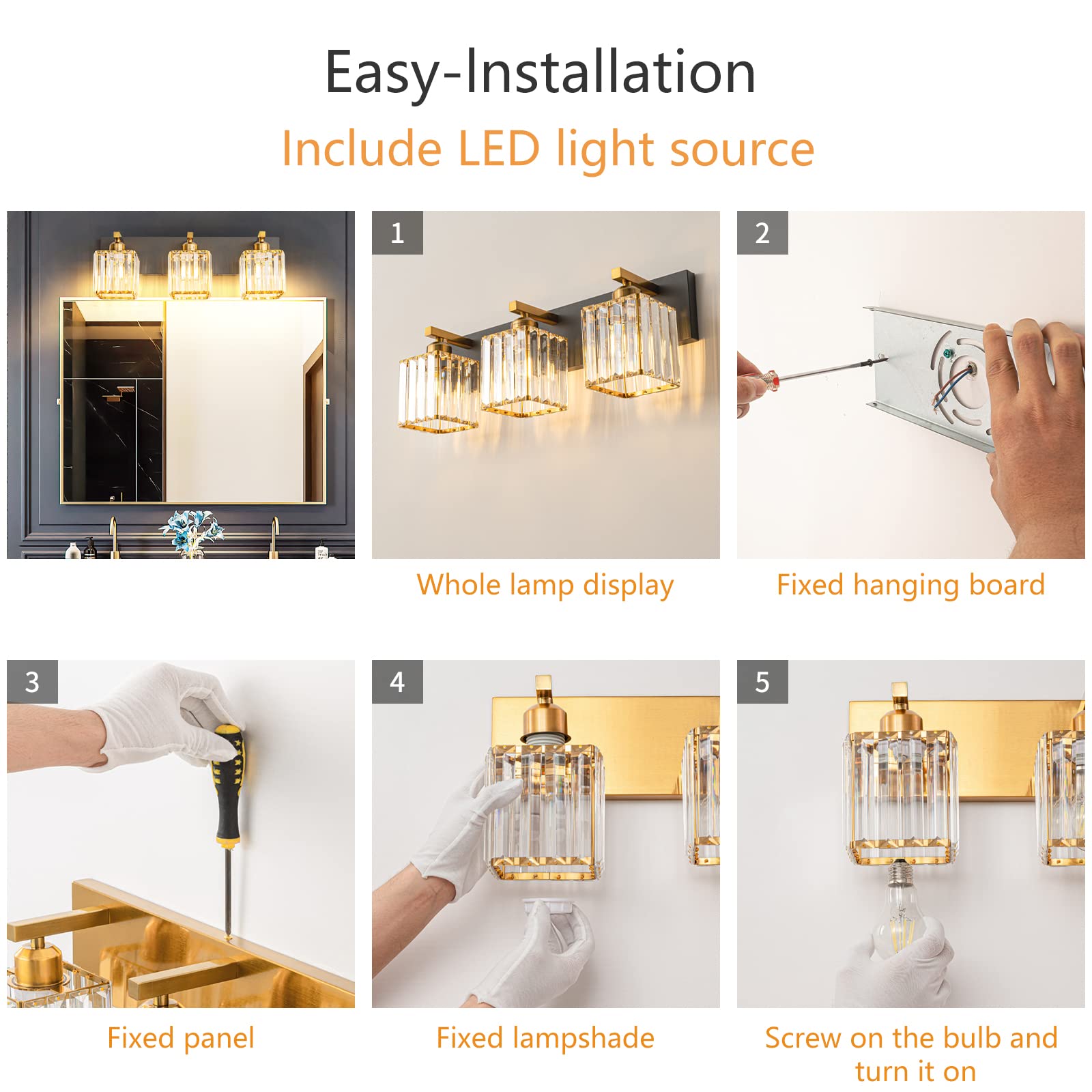 Easy-Installation

Include LED light source

1

Whole lamp display

2

Fixed hanging board

3

Fixed panel

4

Fixed lampshade

5

Screw on the bulb and turn it on