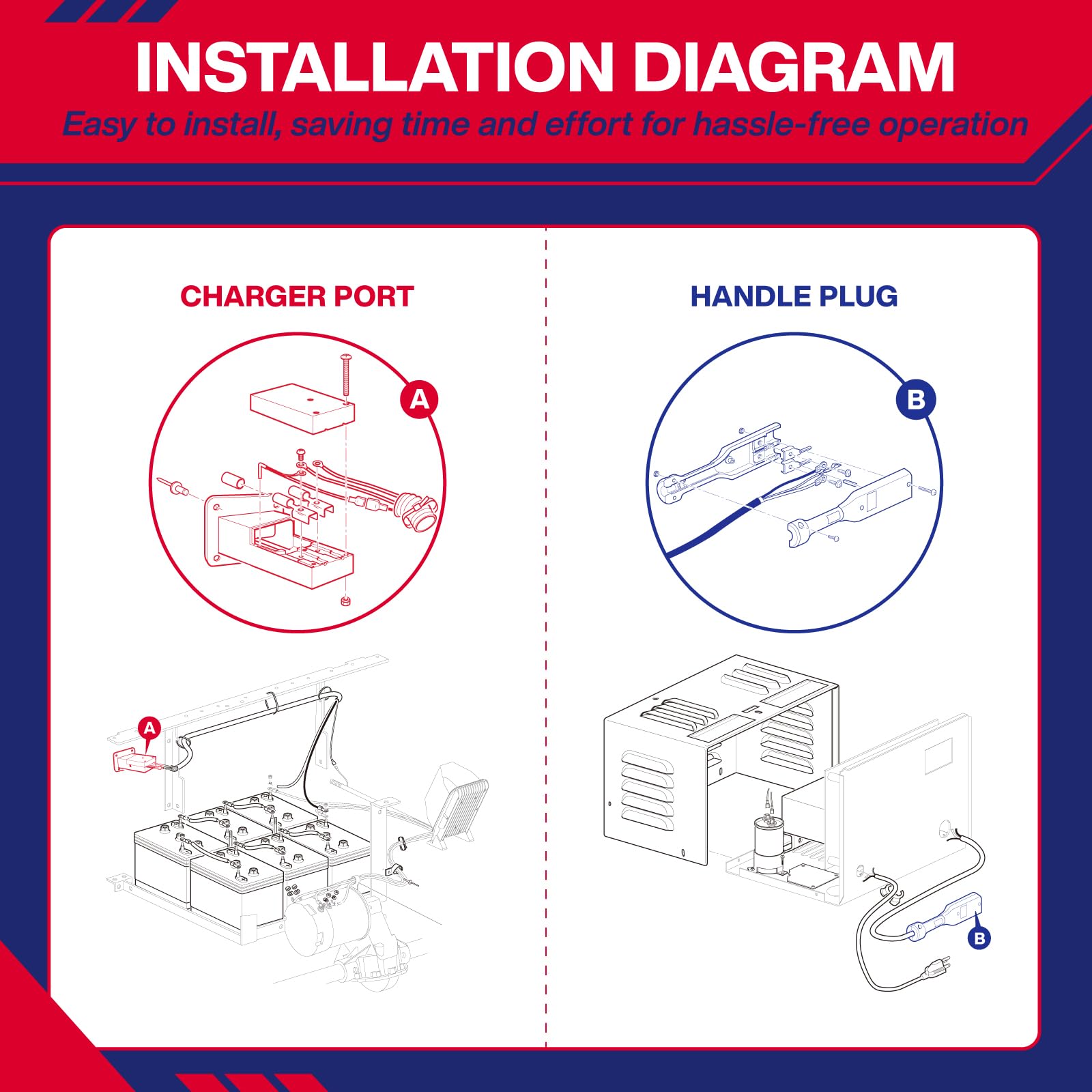 INSTALLATION DIAGRAM

Easy to install, saving time and effort for hassle-free operation

CHARGER PORT

A

A

HANDLE PLUG

B

B