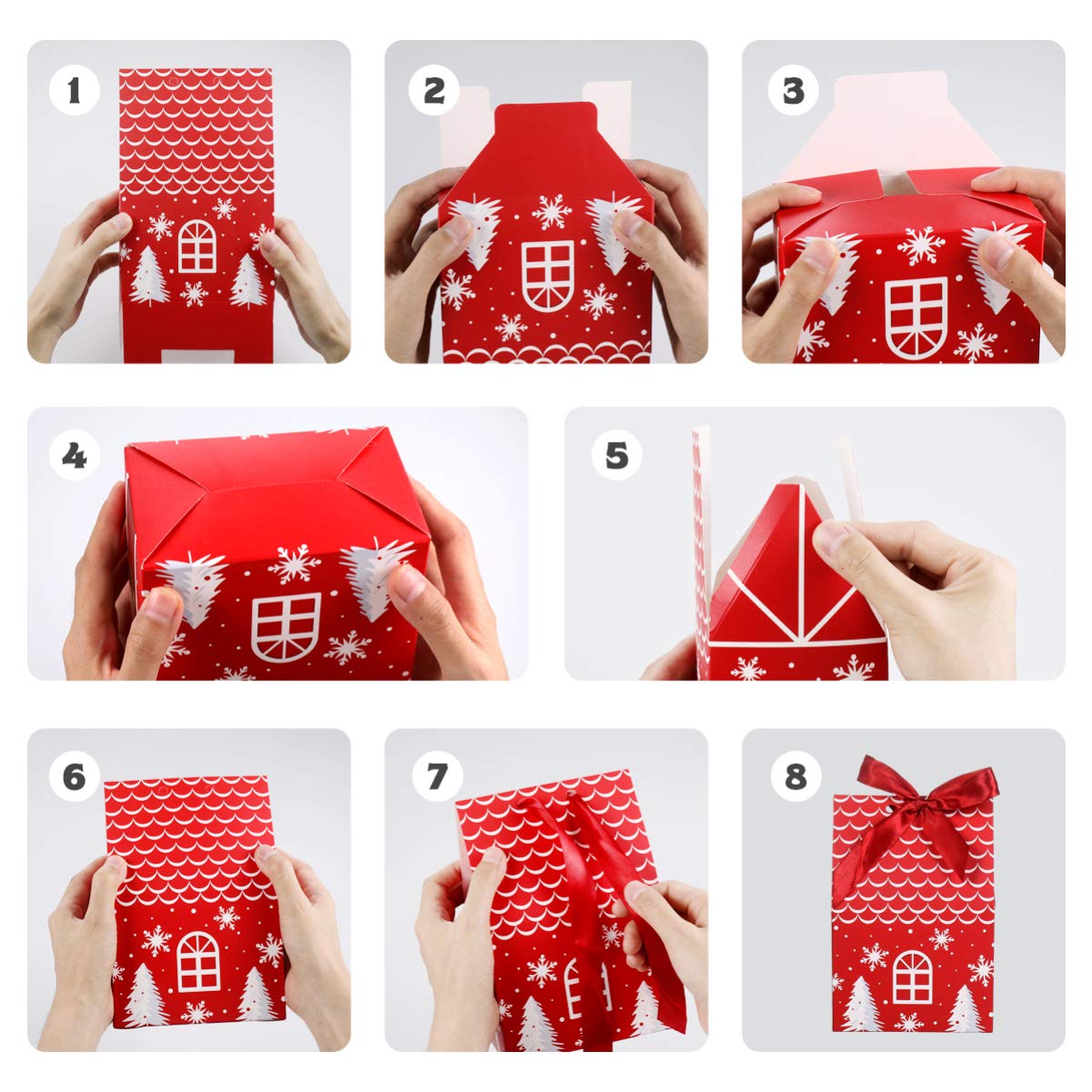 1

2

3

4

5

6

7

8