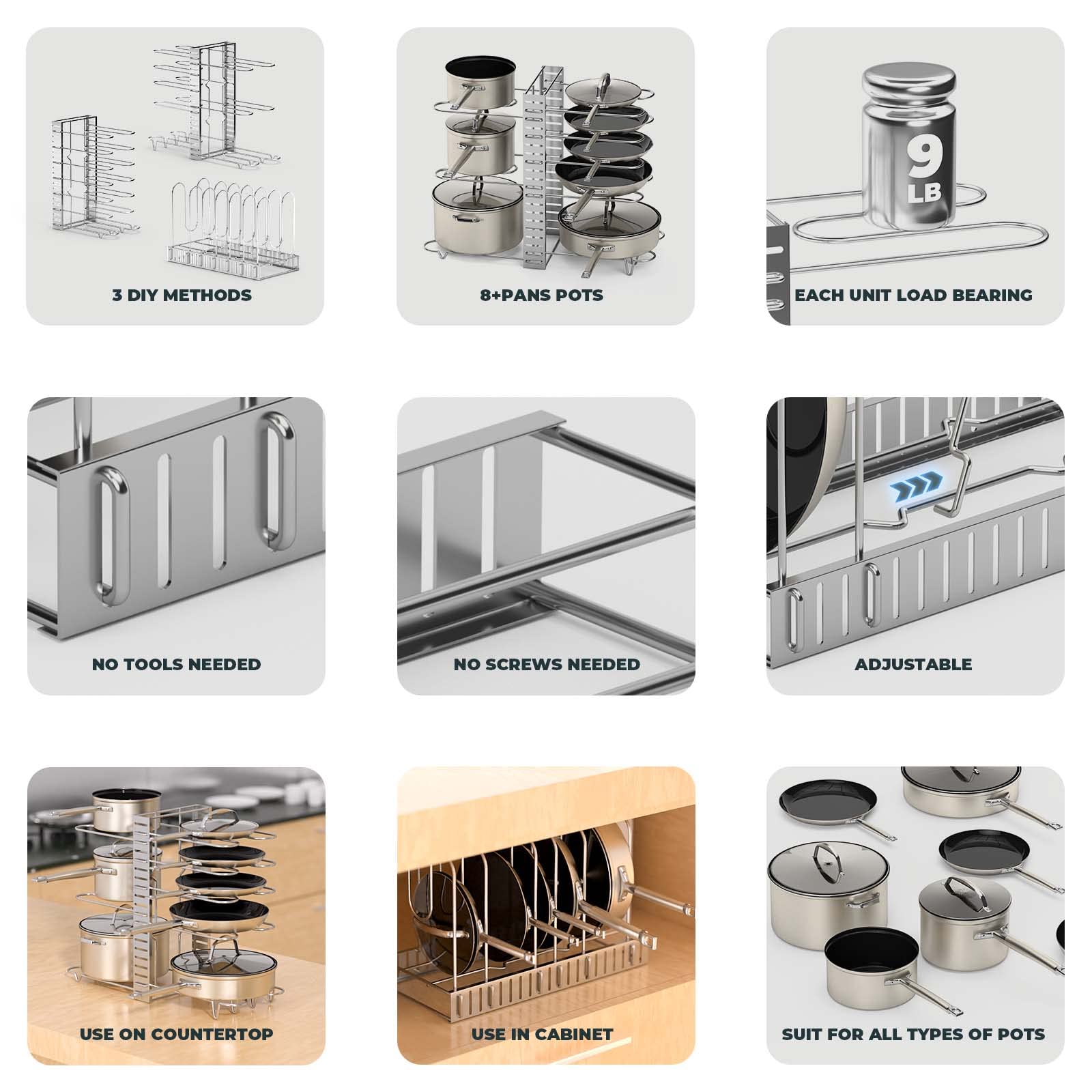 3 DIY METHODS

8+PANS POTS

9 LB

EACH UNIT LOAD BEARING

NO TOOLS NEEDED

NO SCREWS NEEDED

ADJUSTABLE

USE ON COUNTERTOP

USE IN CABINET

SUIT FOR ALL TYPES OF POTS