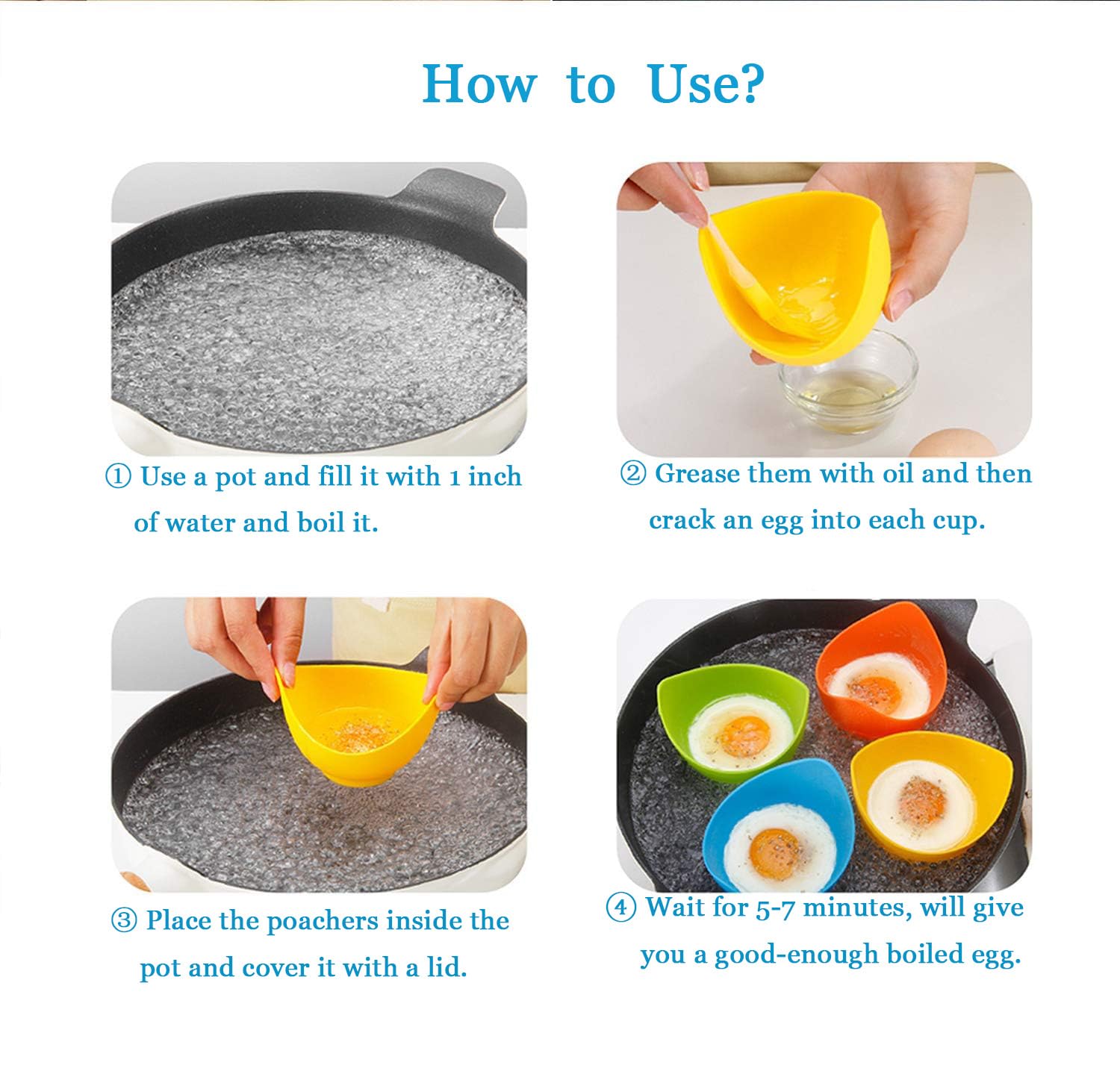 How to Use?

① Use a pot and fill it with 1 inch of water and boil it.

② Grease them with oil and then crack an egg into each cup.

③ Place the poachers inside the pot and cover it with a lid.

④ Wait for 5-7 minutes, will give you a good-enough boiled egg.