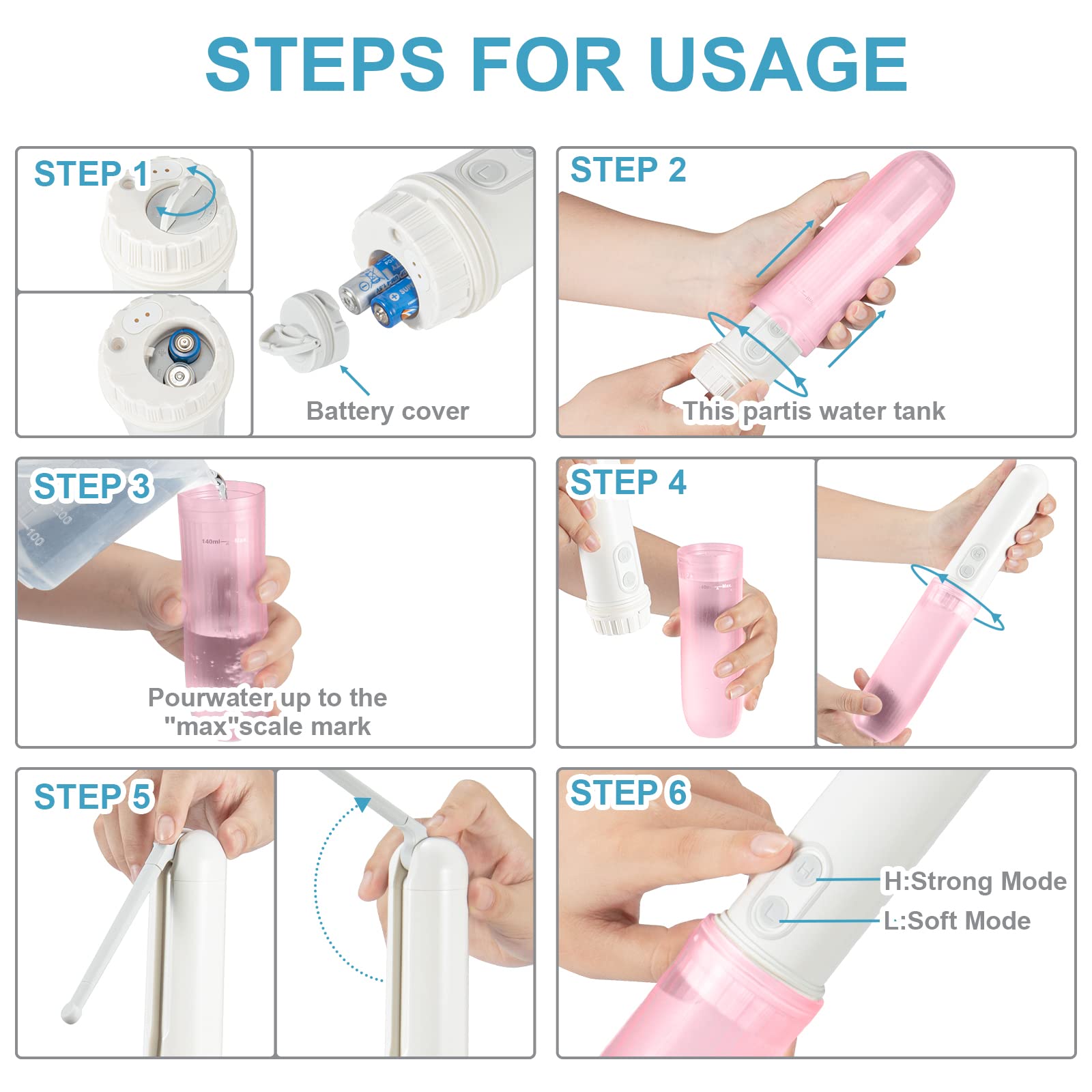 STEPS FOR USAGE

STEP 1

Battery cover

STEP 2

This partis water tank

STEP 3

200

100

140ml Max

Pourwater up to the "max"scale mark

STEP 4

STEP 5

STEP 6

H:Strong Mode

L:Soft Mode