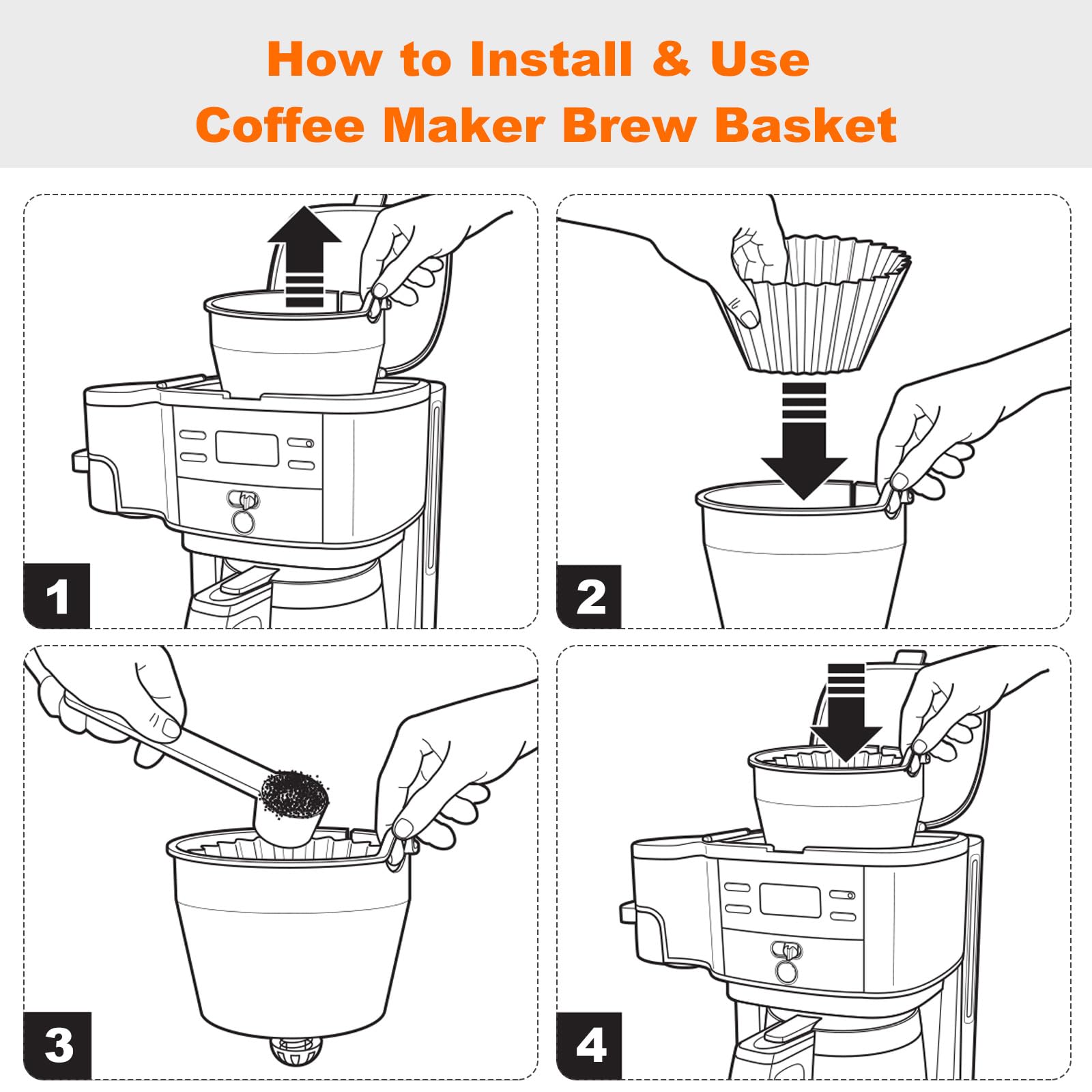 How to Install & Use
Coffee Maker Brew Basket

1

2

3

4