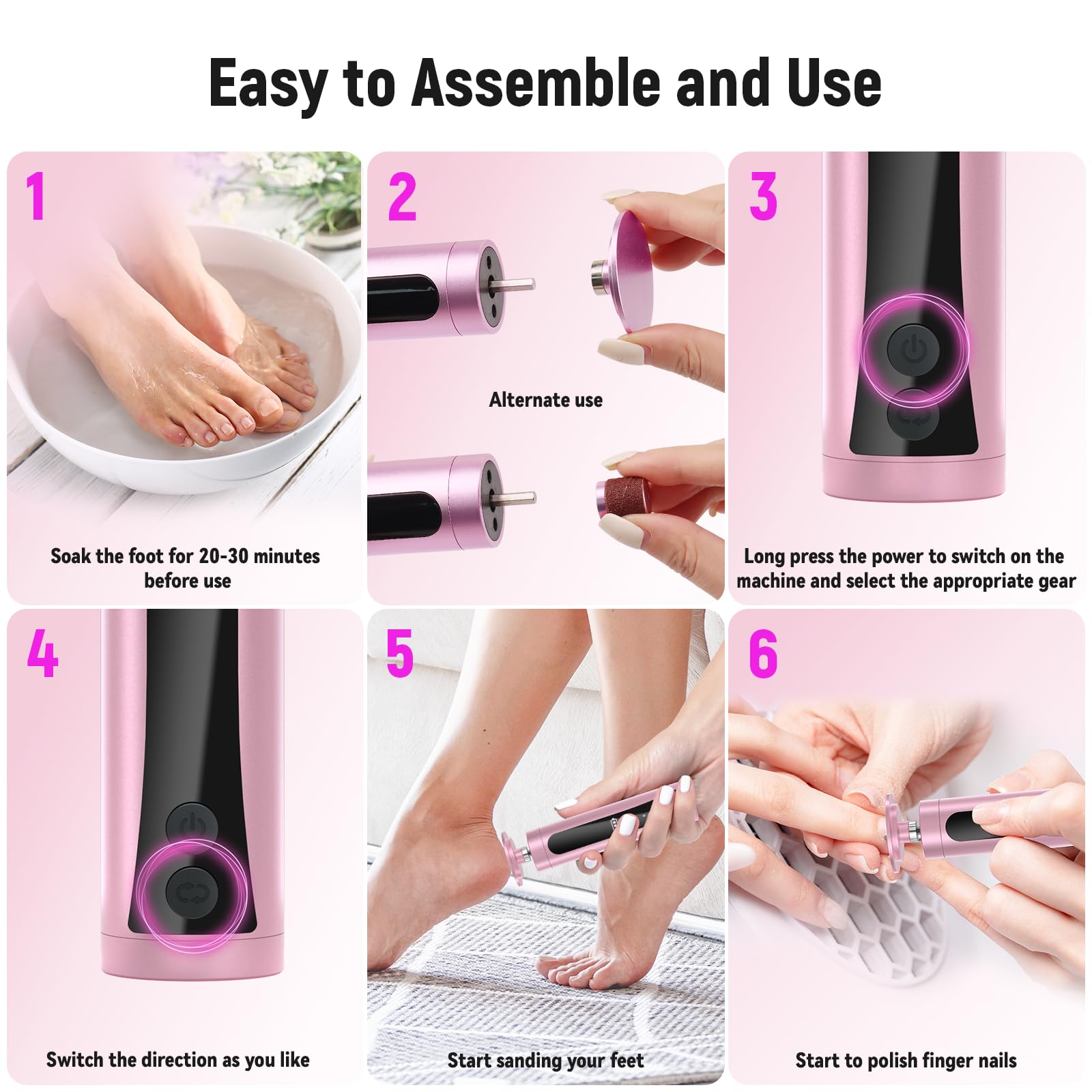 Easy to Assemble and Use

1

Soak the foot for 20-30 minutes before use

2

Alternate use

3

Long press the power to switch on the machine and select the appropriate gear

4

Switch the direction as you like

5

Start sanding your feet

6

Start to polish finger nails