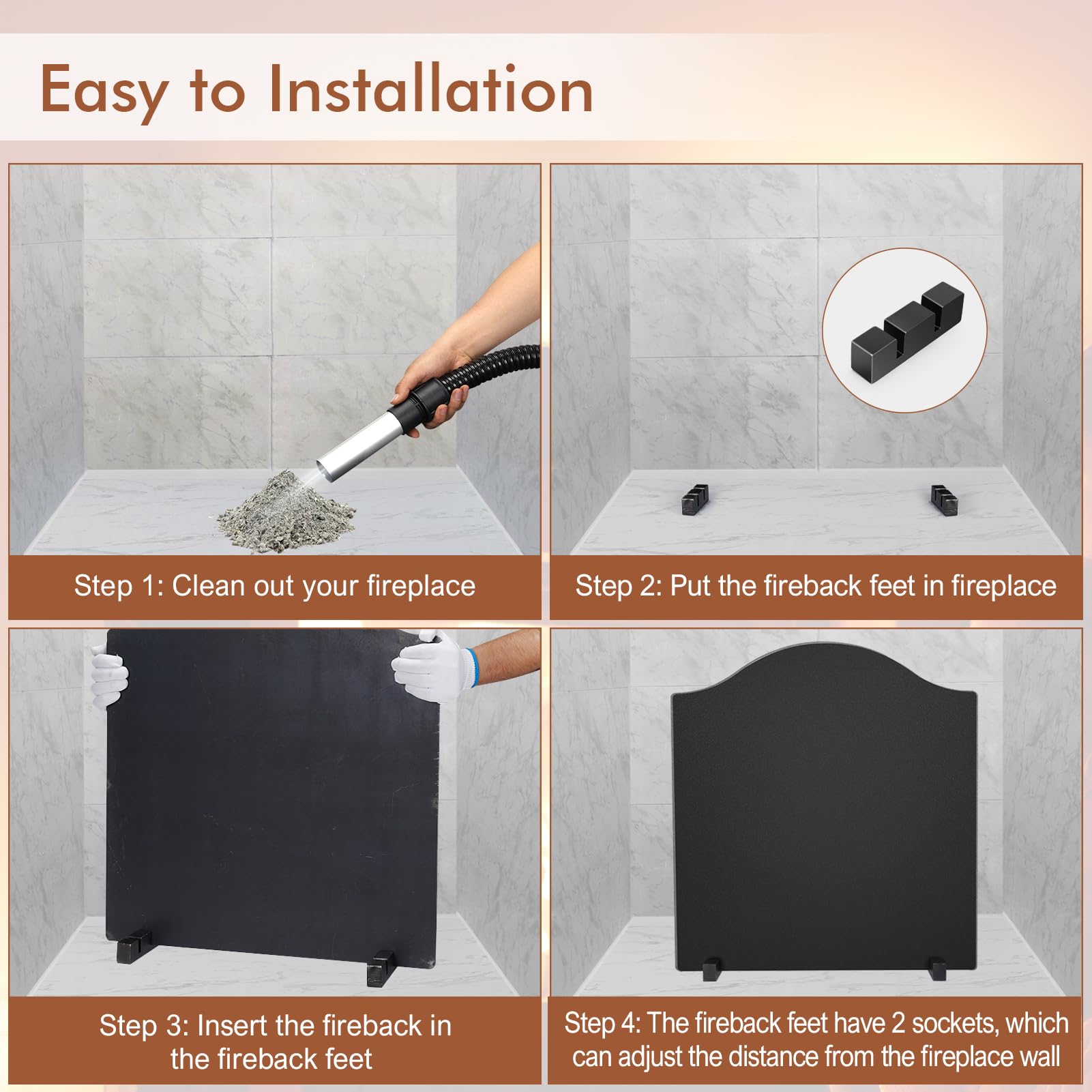 Easy to Installation

Step 1: Clean out your fireplace

Step 2: Put the fireback feet in fireplace

Step 3: Insert the fireback in the fireback feet

Step 4: The fireback feet have 2 sockets, which can adjust the distance from the fireplace wall