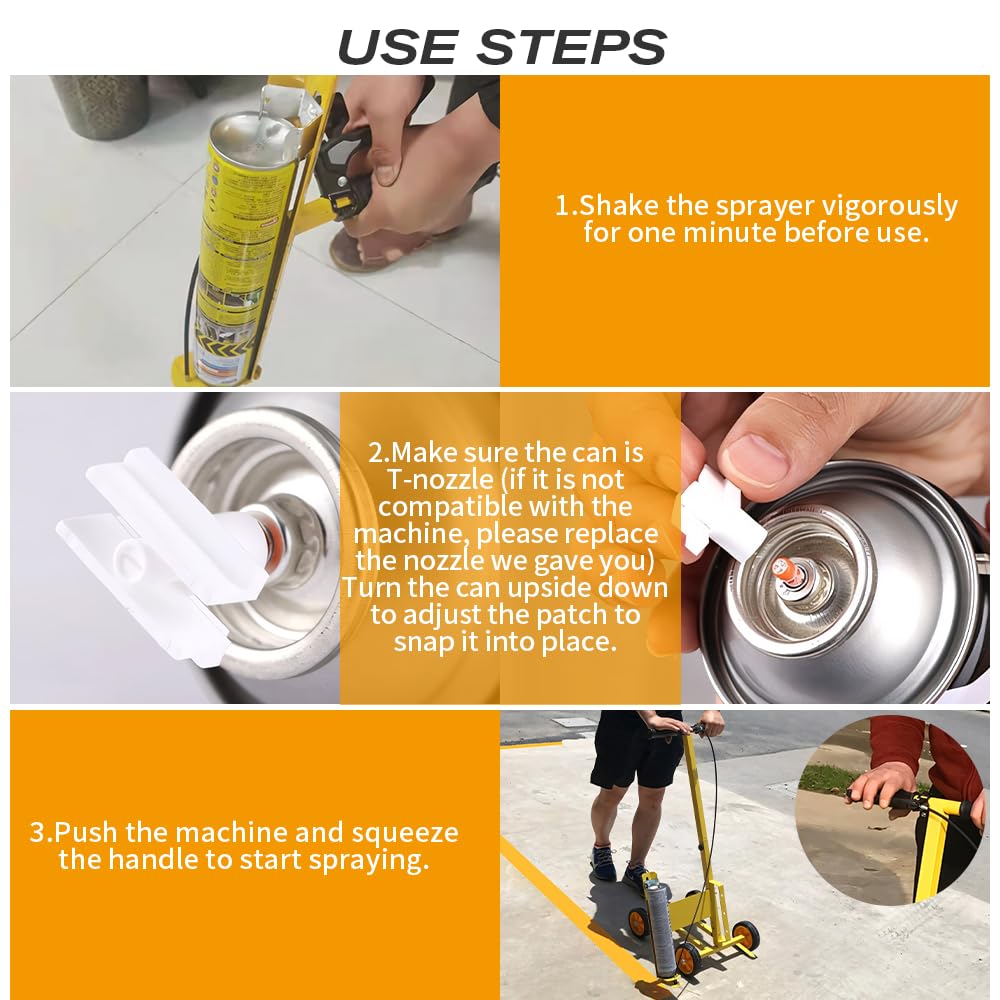 USE STEPS

1.Shake the sprayer vigorously for one minute before use.

2.Make sure the can is T-nozzle (if it is not compatible with the machine, please replace the nozzle we gave you) Turn the can upside down to adjust the patch to snap it into place.

3.Push the machine and squeeze the handle to start spraying.