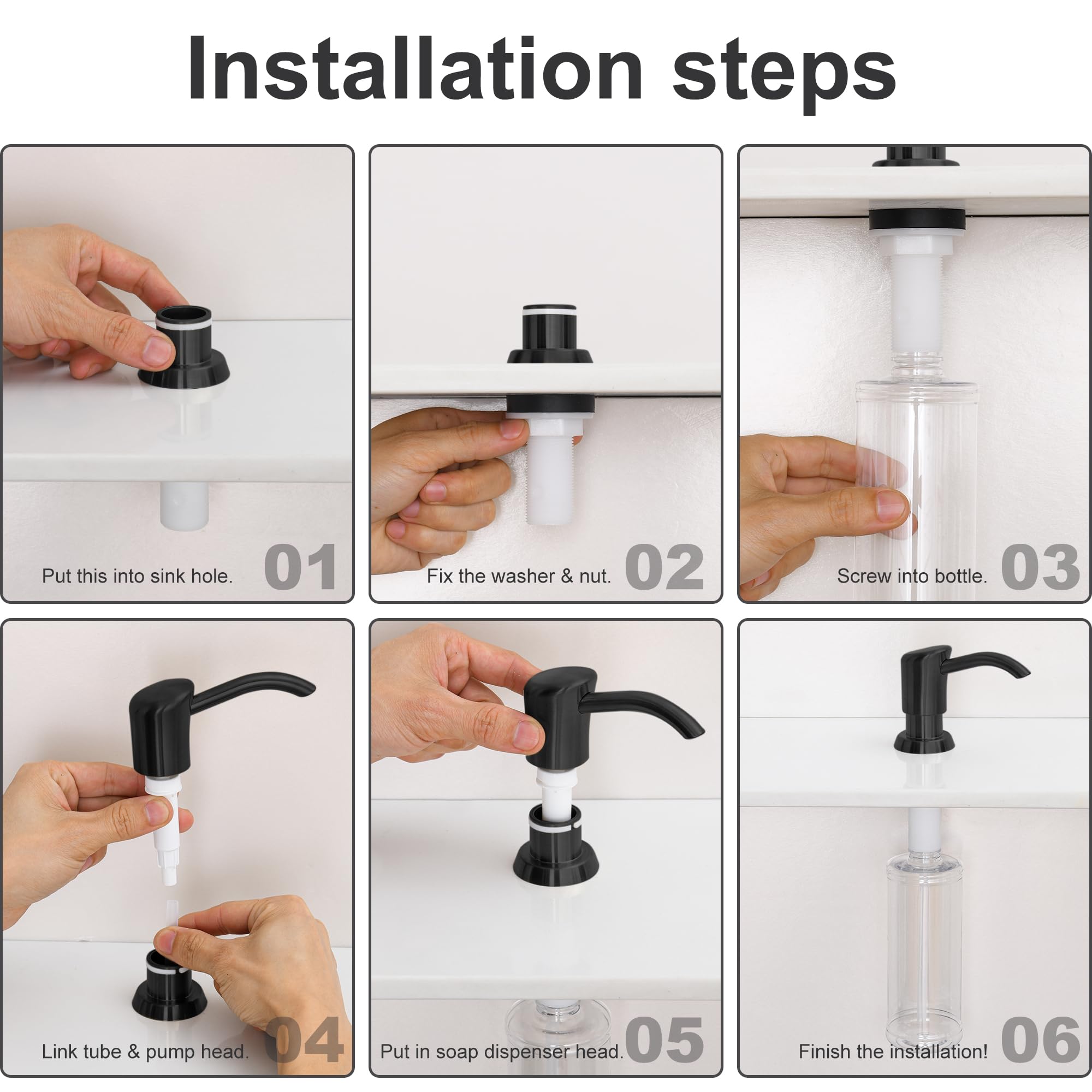 Installation steps

Put this into sink hole. 01

Fix the washer & nut. 02

Screw into bottle. 03

Link tube & pump head. 04

Put in soap dispenser head. 05

Finish the installation! 06