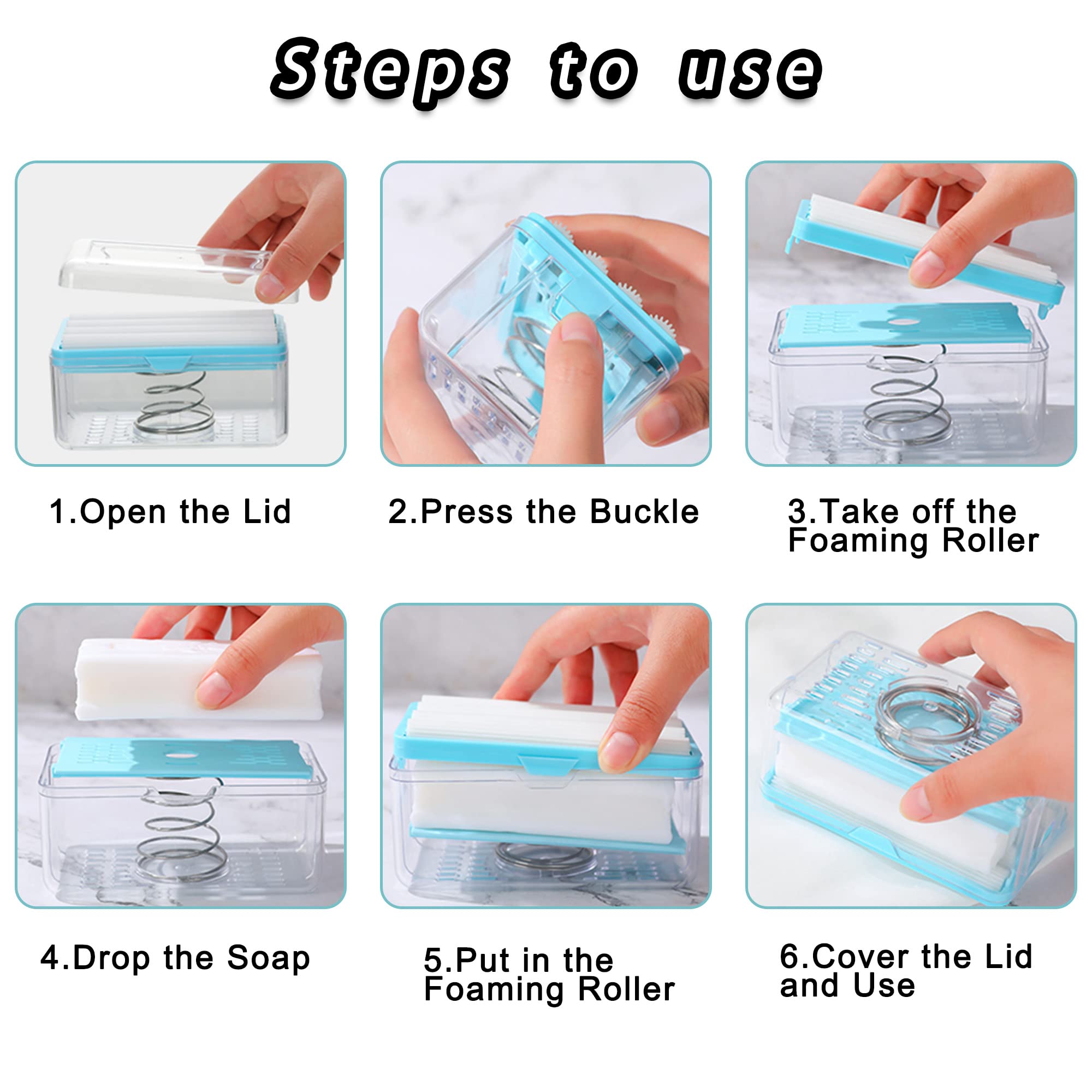 Steps to use

1.Open the Lid

2.Press the Buckle

3.Take off the Foaming Roller

4.Drop the Soap

5.Put in the Foaming Roller

6.Cover the Lid and Use