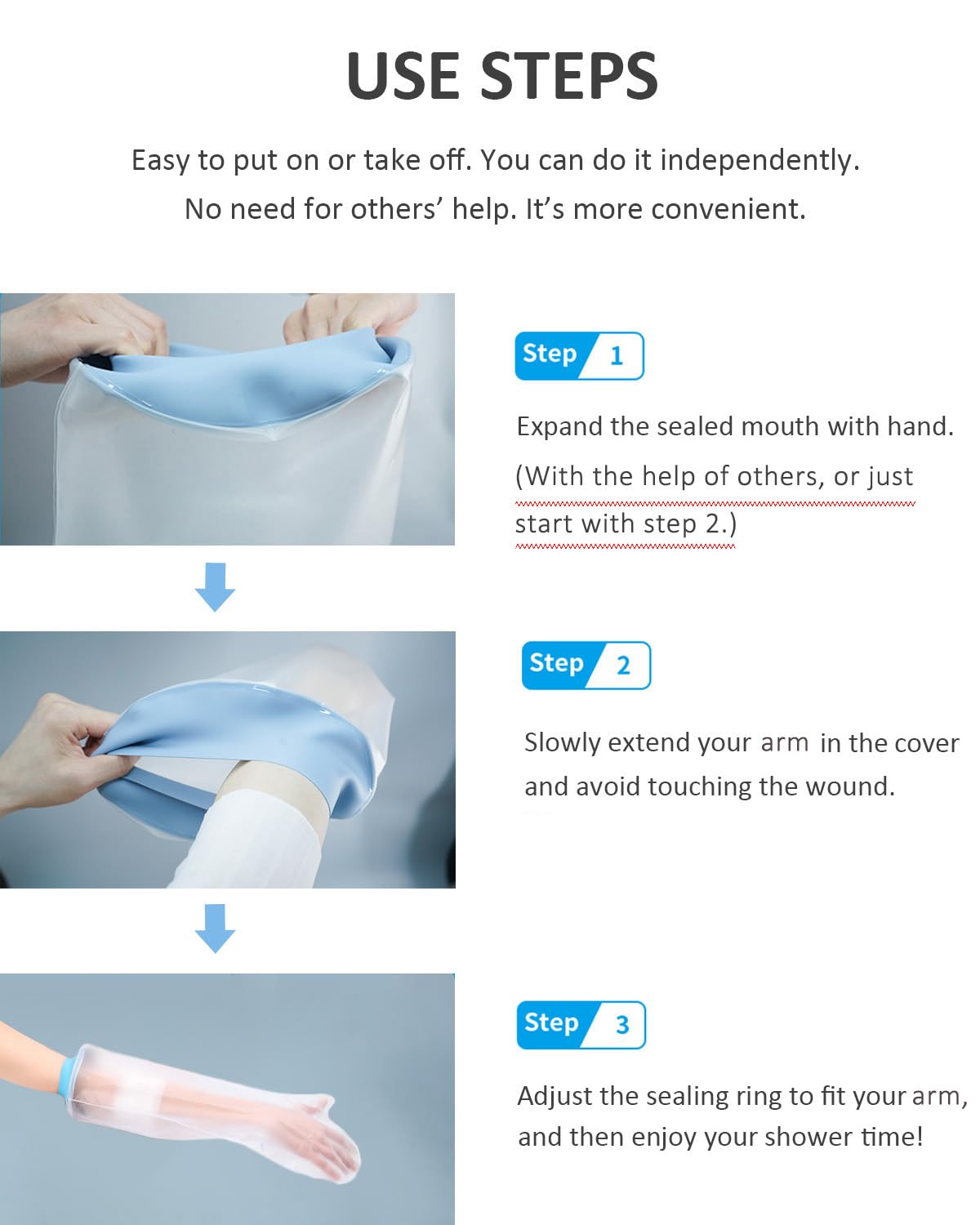 USE STEPS

Easy to put on or take off. You can do it independently. No need for others' help. It's more convenient.

Step 1

Expand the sealed mouth with hand. (With the help of others, or just start with step 2.)

Step 2

Slowly extend your arm in the cover and avoid touching the wound.

Step 3

Adjust the sealing ring to fit your arm, and then enjoy your shower time!