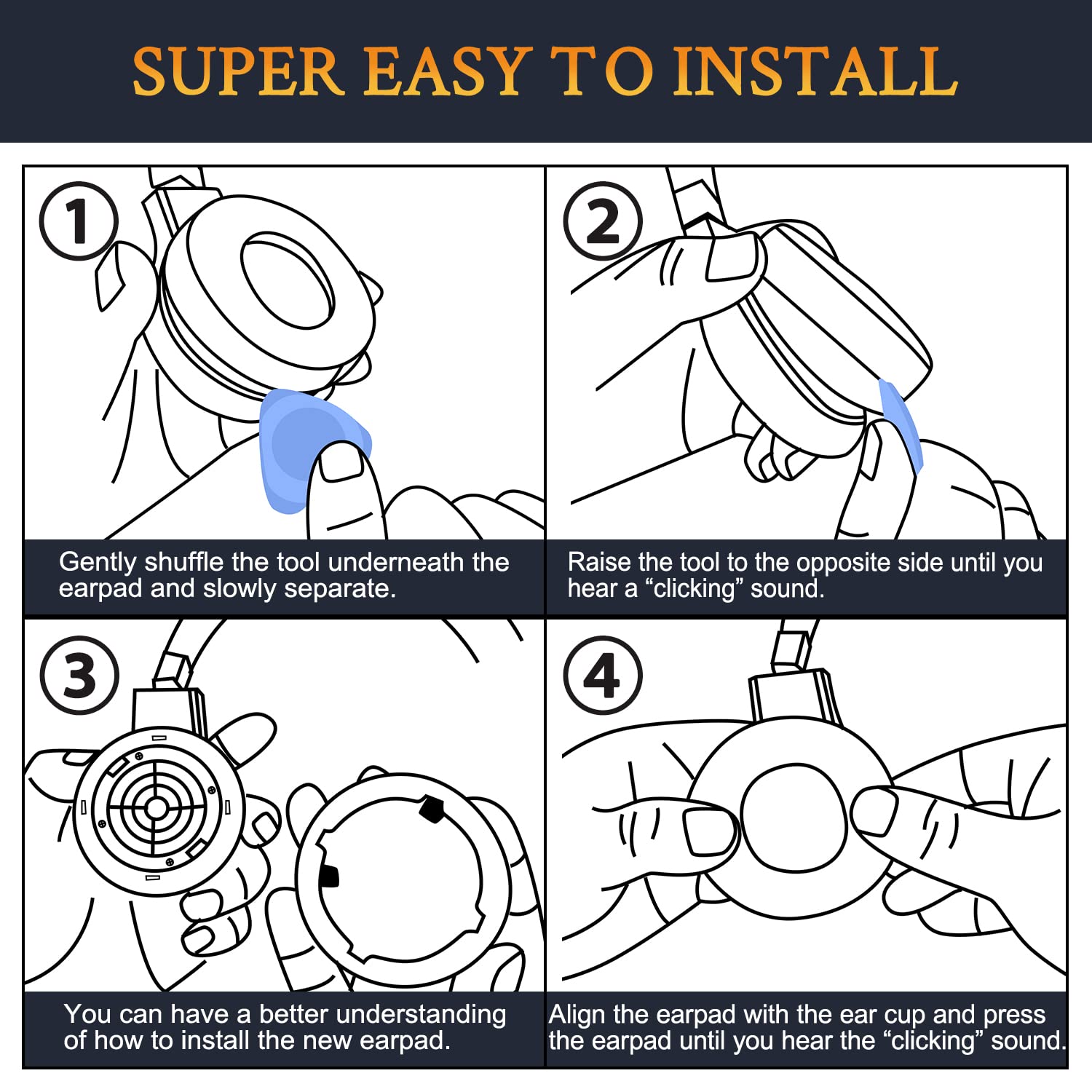 SUPER EASY TO INSTALL

1

Gently shuffle the tool underneath the earpad and slowly separate.

2

Raise the tool to the opposite side until you hear a “clicking” sound.

3

You can have a better understanding of how to install the new earpad.

4

Align the earpad with the ear cup and press the earpad until you hear the “clicking” sound.