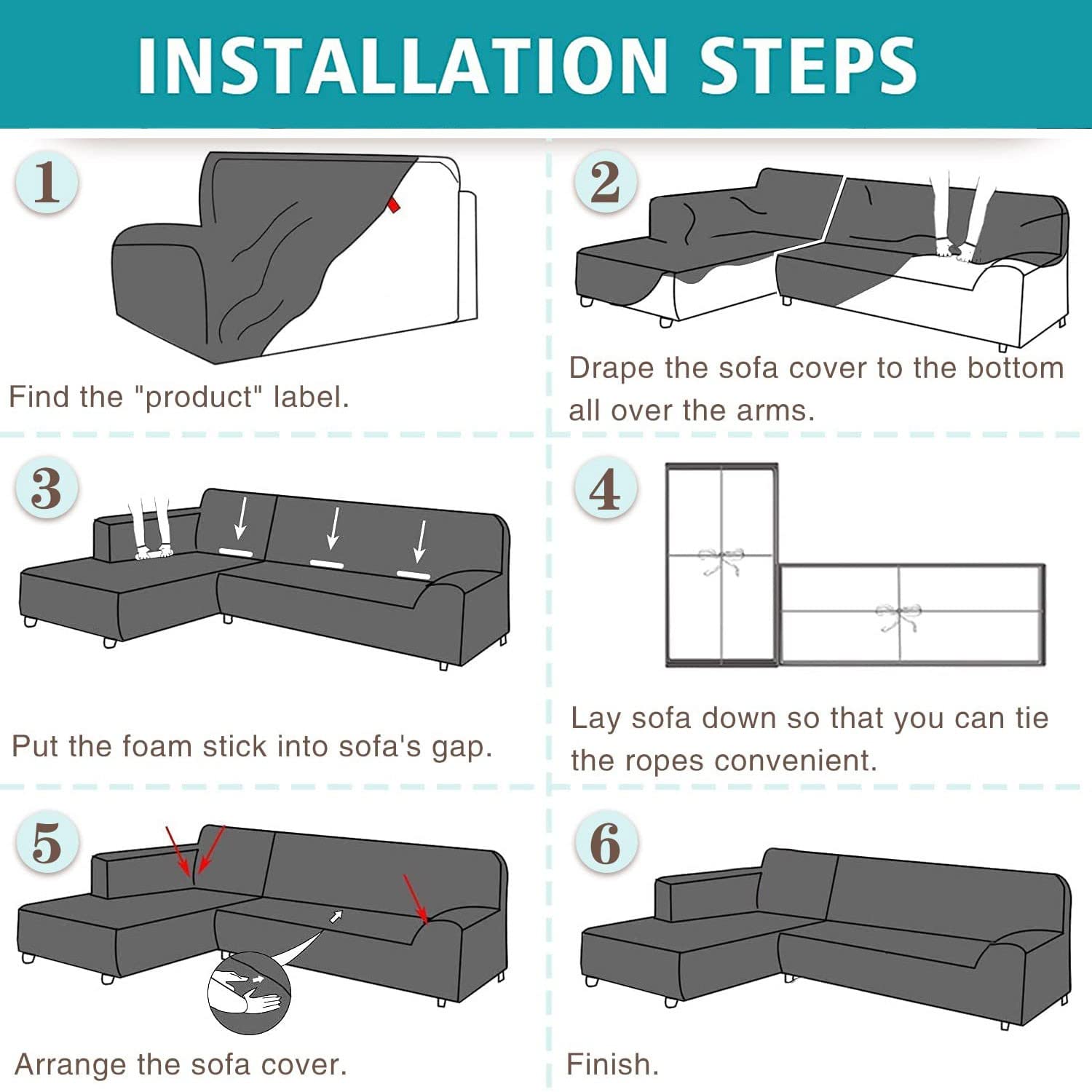 INSTALLATION STEPS

1

Find the "product" label.

2

Drape the sofa cover to the bottom all over the arms.

3

Put the foam stick into sofa's gap.

4

Lay sofa down so that you can tie the ropes convenient.

5

Arrange the sofa cover.

6

Finish.