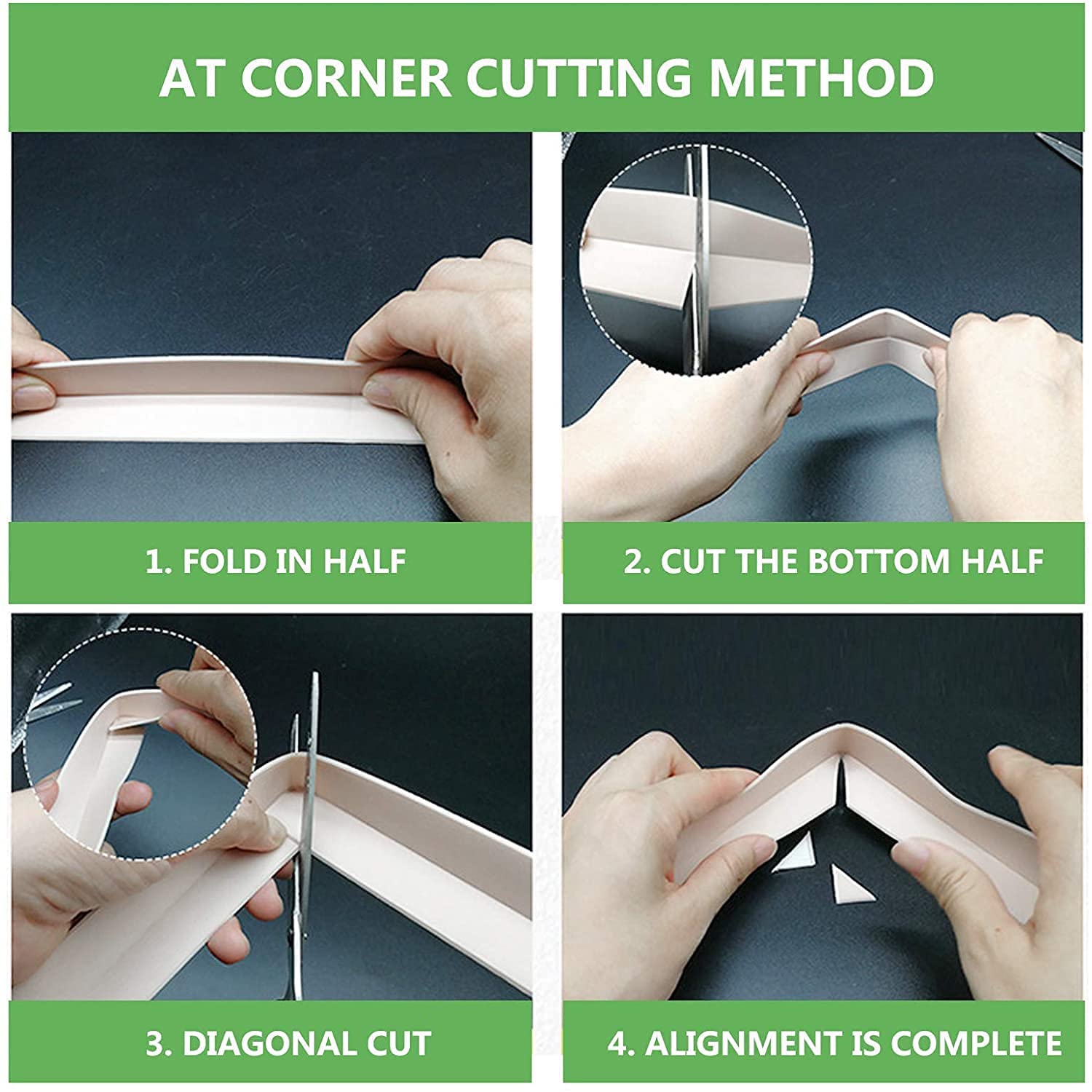 AT CORNER CUTTING METHOD

1. FOLD IN HALF

2. CUT THE BOTTOM HALF

3. DIAGONAL CUT

4. ALIGNMENT IS COMPLETE