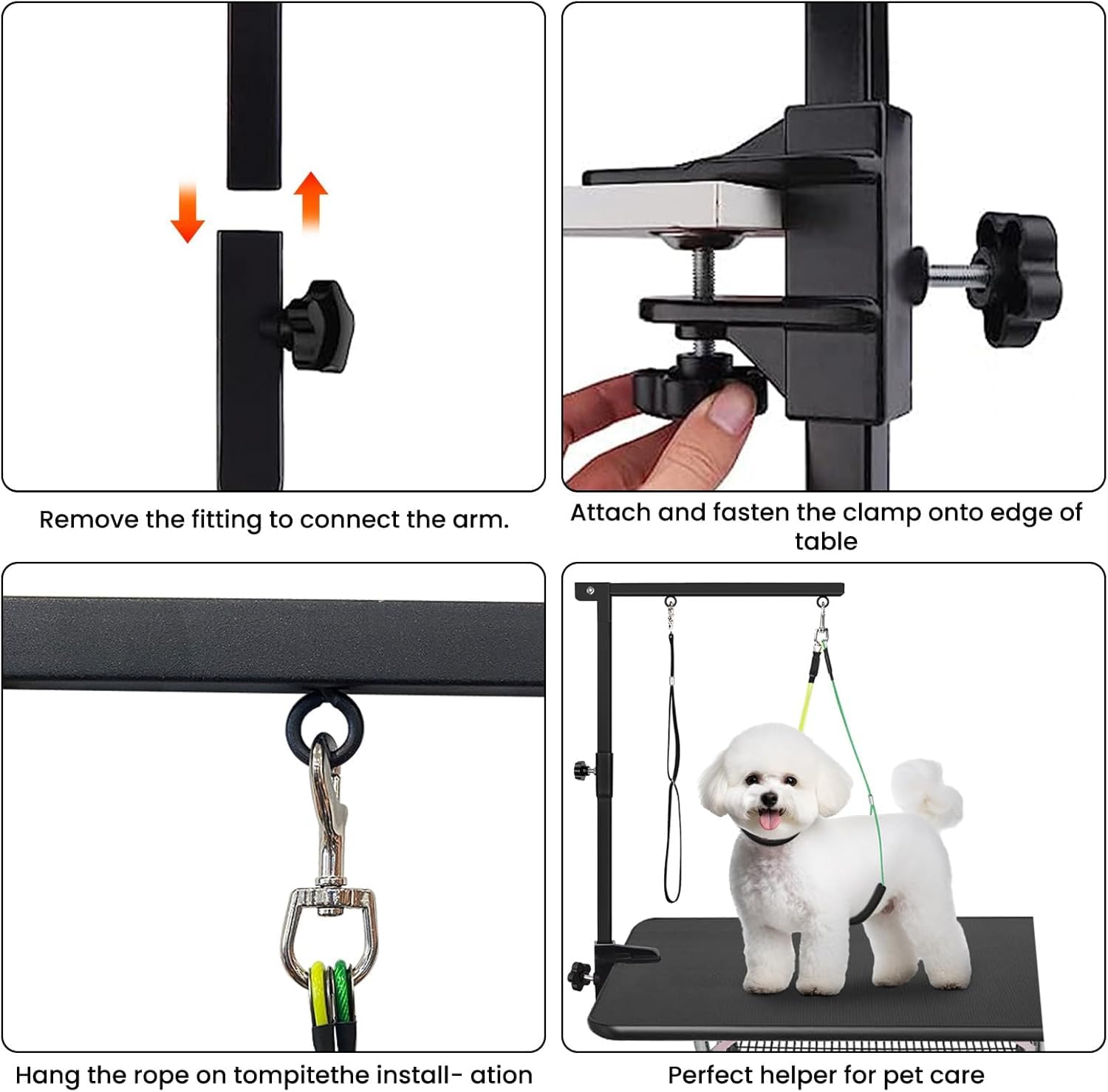 Remove the fitting to connect the arm.

Attach and fasten the clamp onto edge of table

Hang the rope on tompitethe install- ation

Perfect helper for pet care