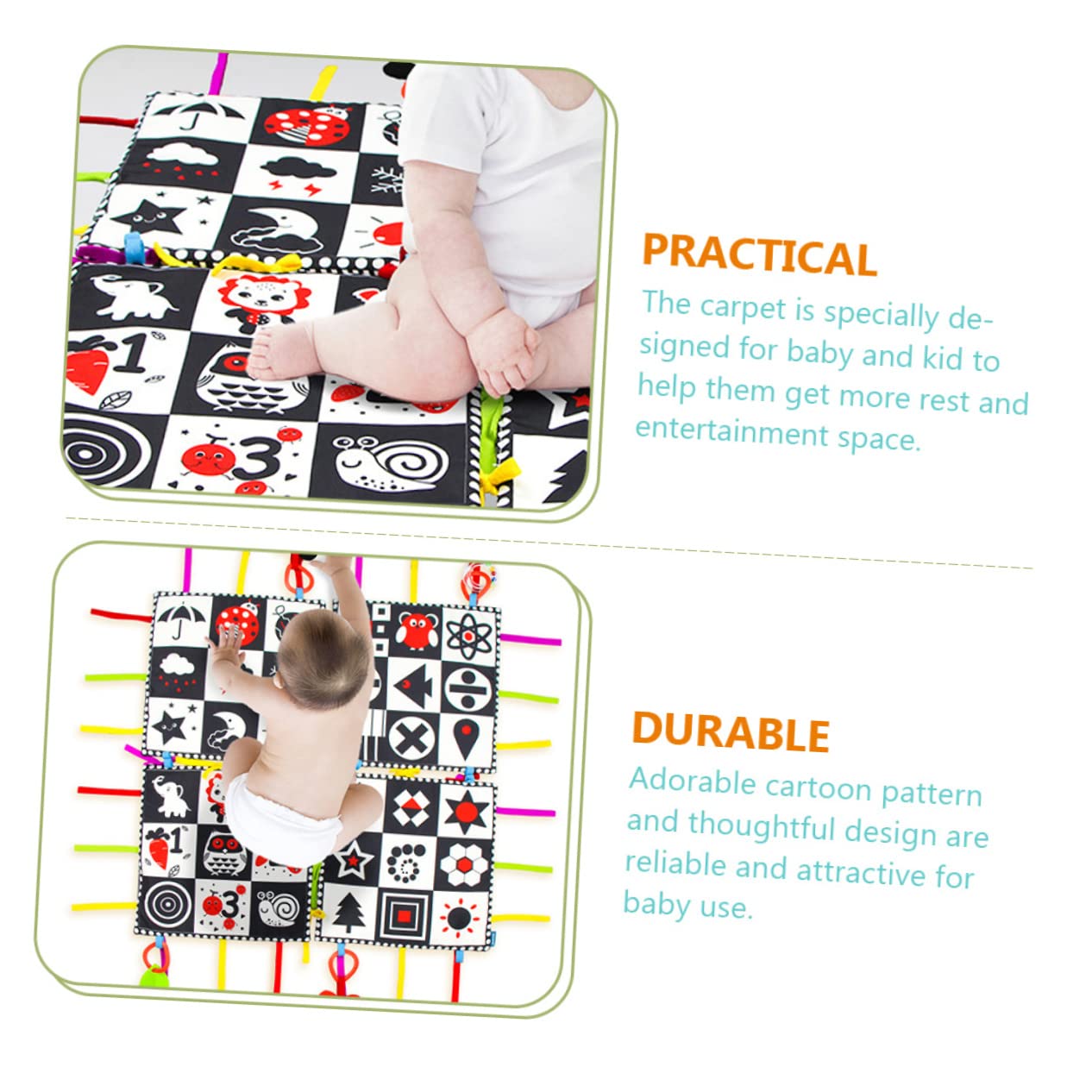 PRACTICAL

The carpet is specially designed for baby and kid to help them get more rest and entertainment space.

DURABLE

Adorable cartoon pattern and thoughtful design are reliable and attractive for baby use.