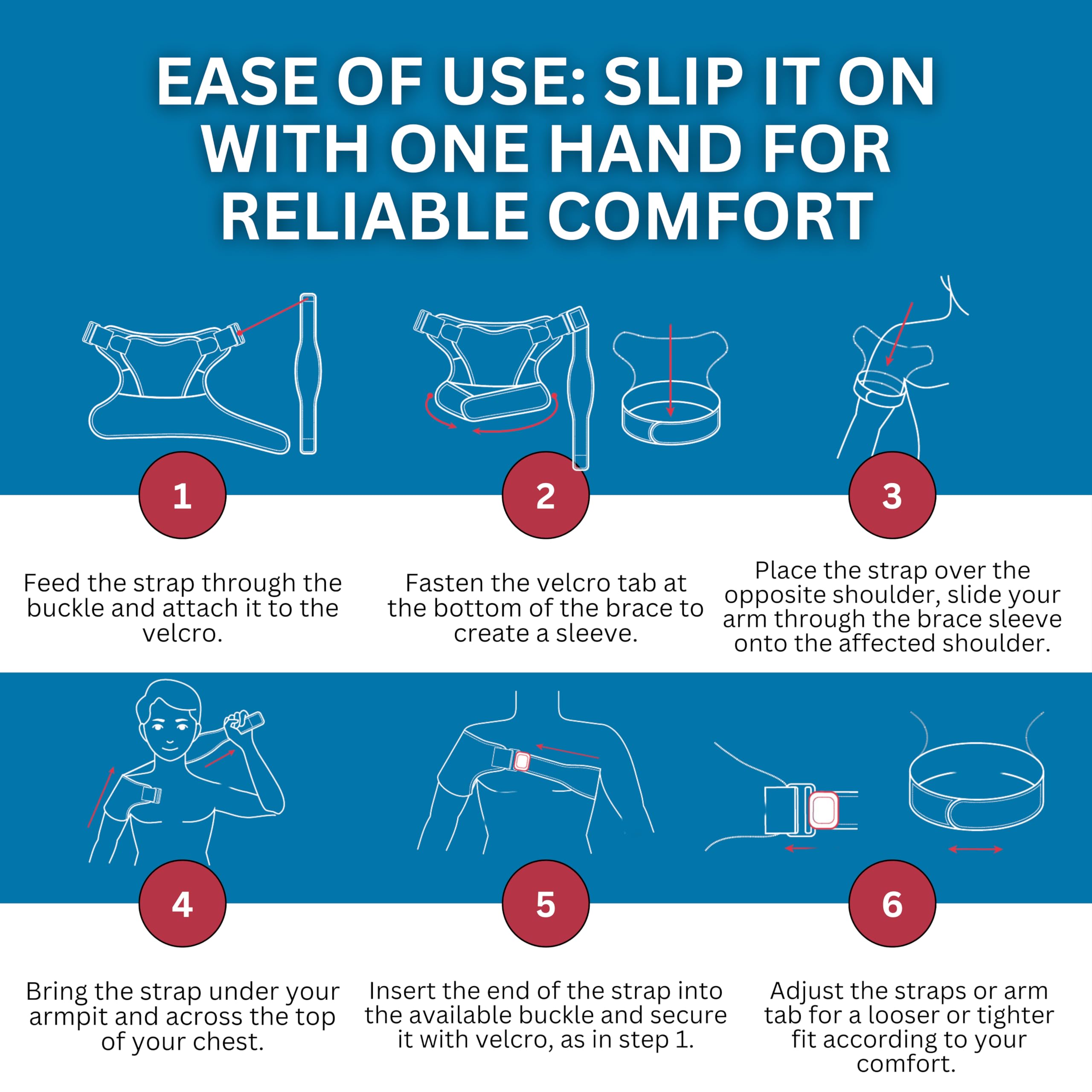 EASE OF USE: SLIP IT ON WITH ONE HAND FOR RELIABLE COMFORT

1

Feed the strap through the buckle and attach it to the velcro.

2

Fasten the velcro tab at the bottom of the brace to create a sleeve.

3

Place the strap over the opposite shoulder, slide your arm through the brace sleeve onto the affected shoulder.

4

Bring the strap under your armpit and across the top of your chest.

5

Insert the end of the strap into the available buckle and secure it with velcro, as in step 1.

6

Adjust the straps or arm tab for a looser or tighter fit according to your comfort.