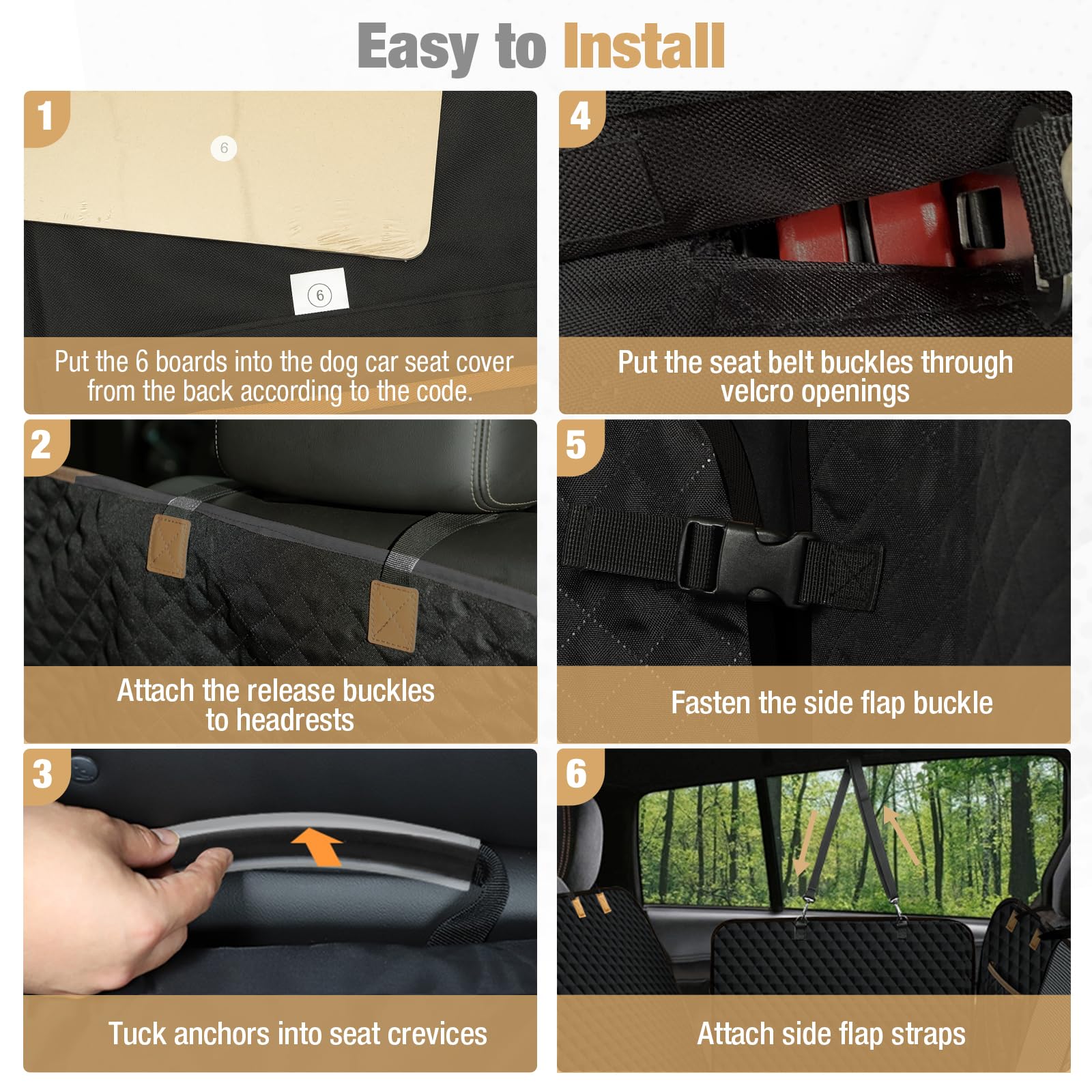 Easy to Install

1

6

6

Put the 6 boards into the dog car seat cover from the back according to the code.

2

Attach the release buckles to headrests

3

Tuck anchors into seat crevices

4

Put the seat belt buckles through velcro openings

5

Fasten the side flap buckle

6

Attach side flap straps