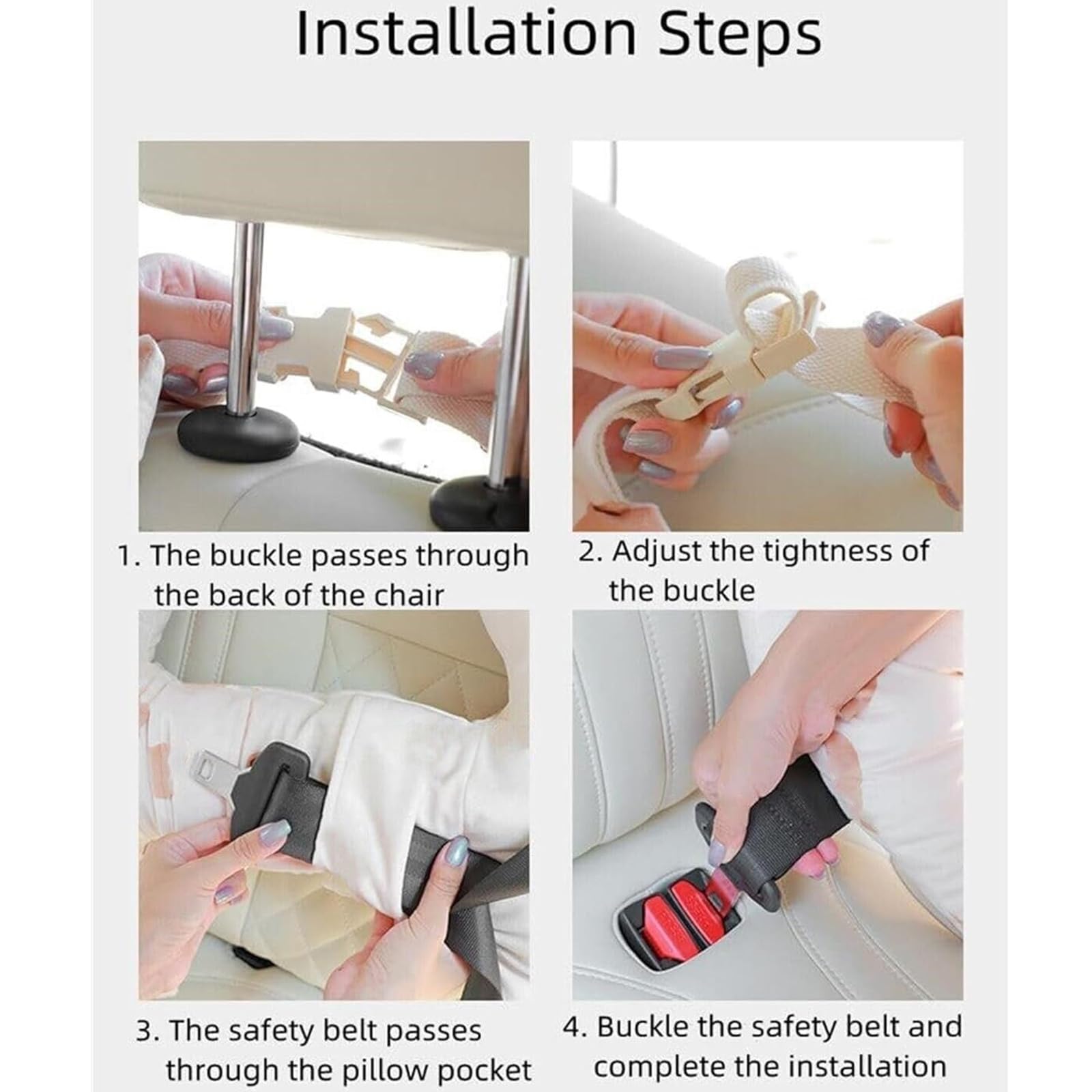 Installation Steps

1. The buckle passes through the back of the chair

2. Adjust the tightness of the buckle

3. The safety belt passes through the pillow pocket

4. Buckle the safety belt and complete the installation