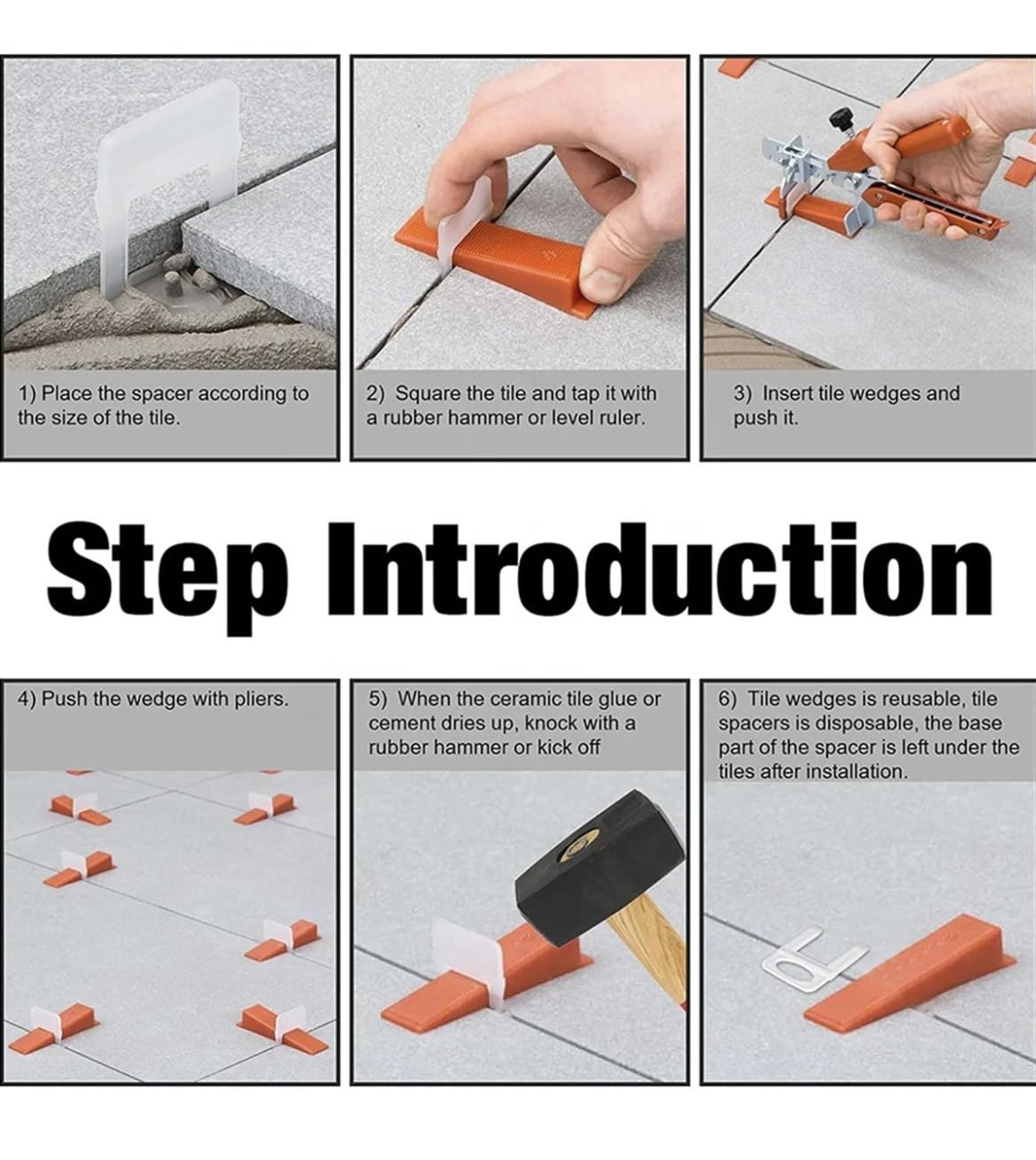 1) Place the spacer according to the size of the tile.

2) Square the tile and tap it with a rubber hammer or level ruler.

3) Insert tile wedges and push it.

Step Introduction

4) Push the wedge with pliers.

5) When the ceramic tile glue or cement dries up, knock with a rubber hammer or kick off

6) Tile wedges is reusable, tile spacers is disposable, the base part of the spacer is left under the tiles after installation.