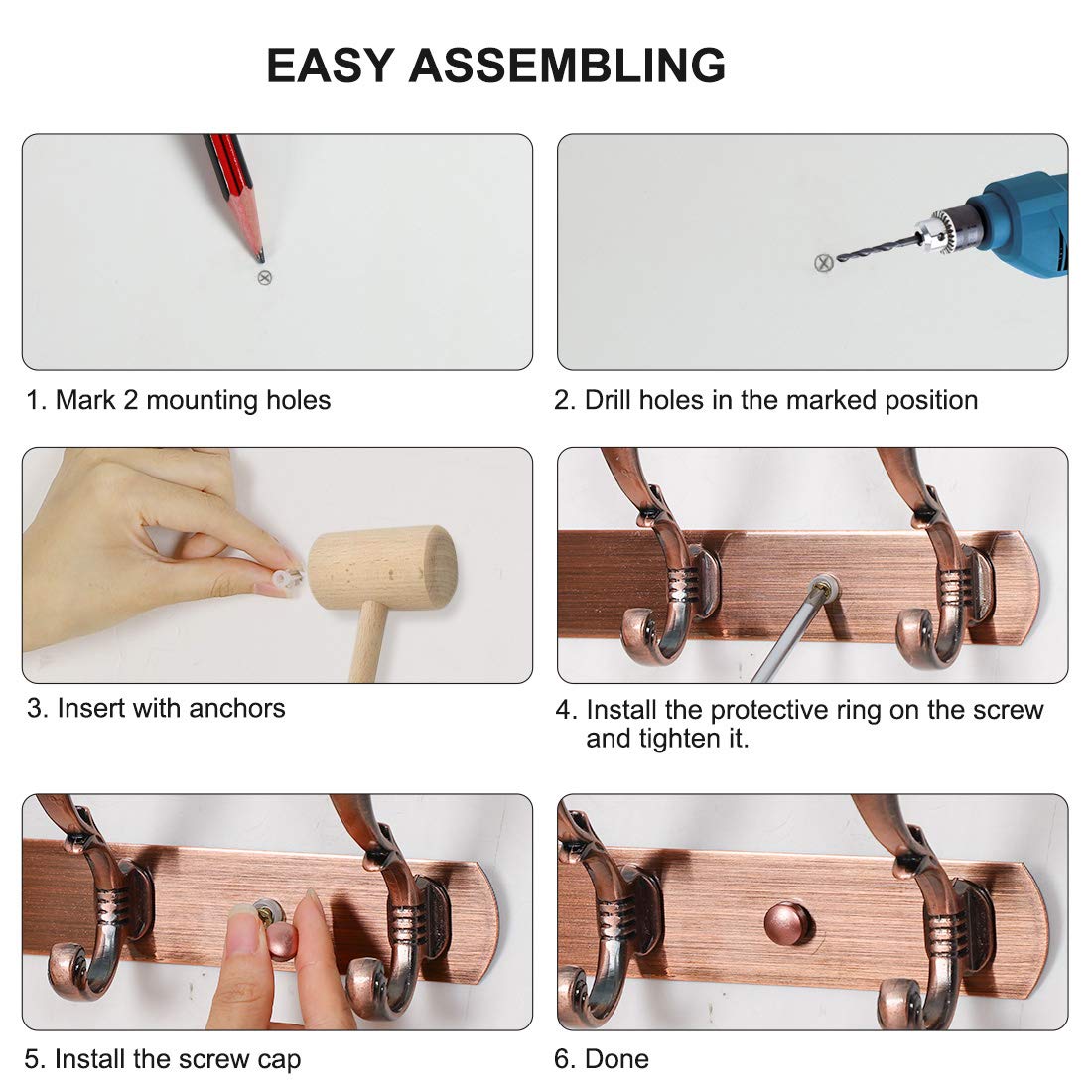 EASY ASSEMBLING

1. Mark 2 mounting holes

2. Drill holes in the marked position

3. Insert with anchors

4. Install the protective ring on the screw and tighten it.

5. Install the screw cap

6. Done