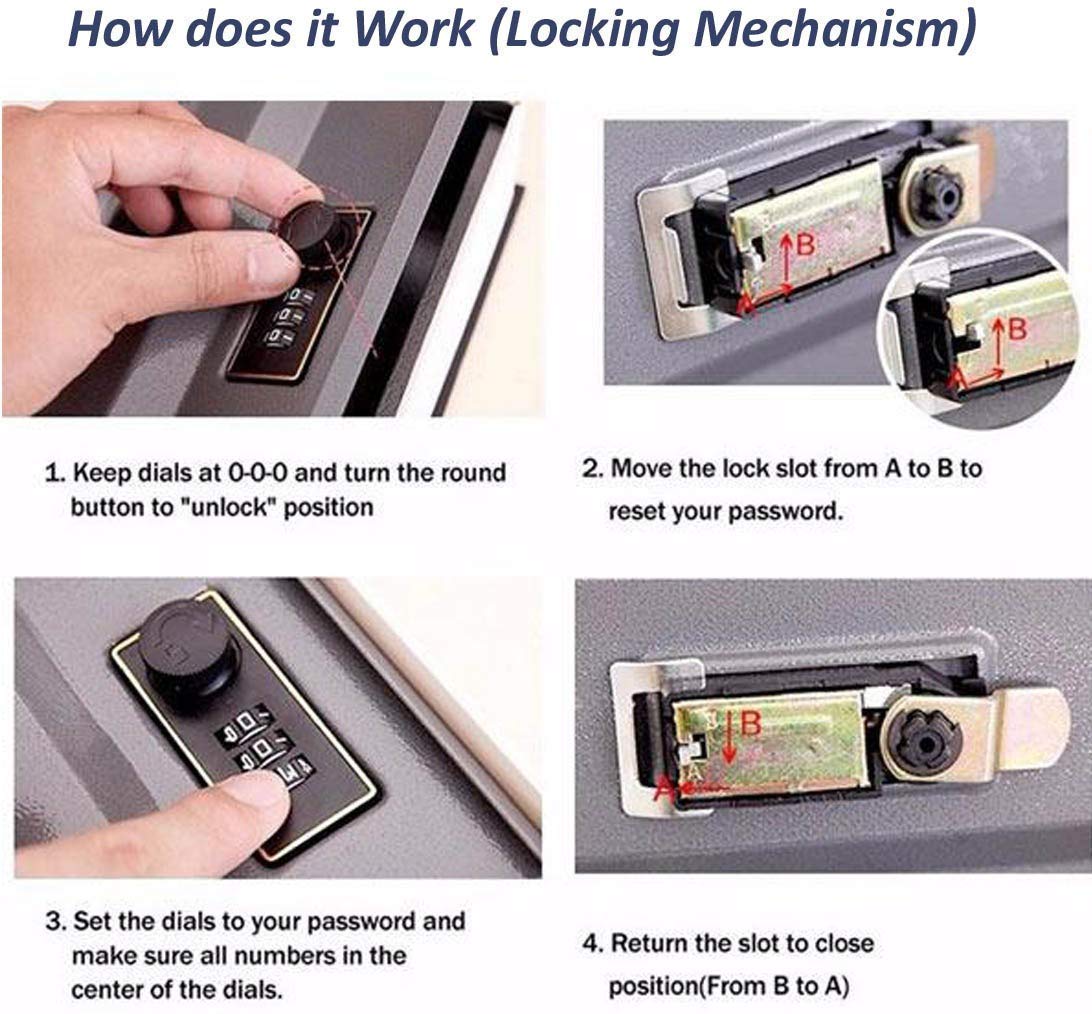 How does it Work (Locking Mechanism)

B
A
B
A

1. Keep dials at 0-0-0 and turn the round button to "unlock" position

2. Move the lock slot from A to B to reset your password.

B
A

3. Set the dials to your password and make sure all numbers in the center of the dials.

4. Return the slot to close position(From B to A)